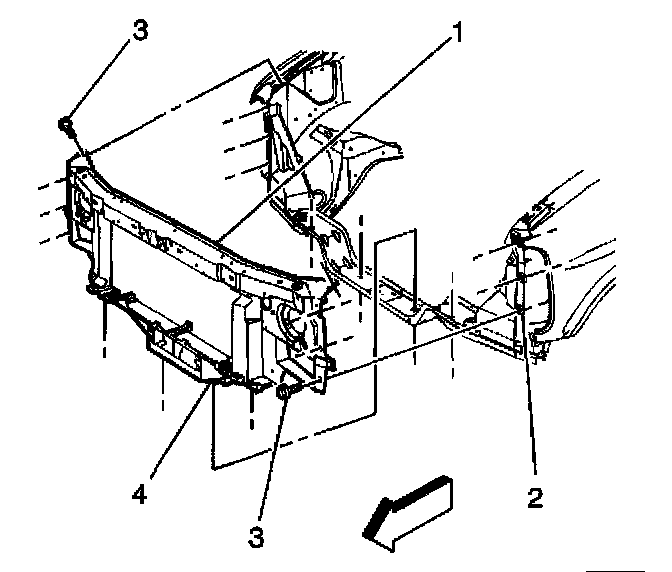 3
1
4
3
2