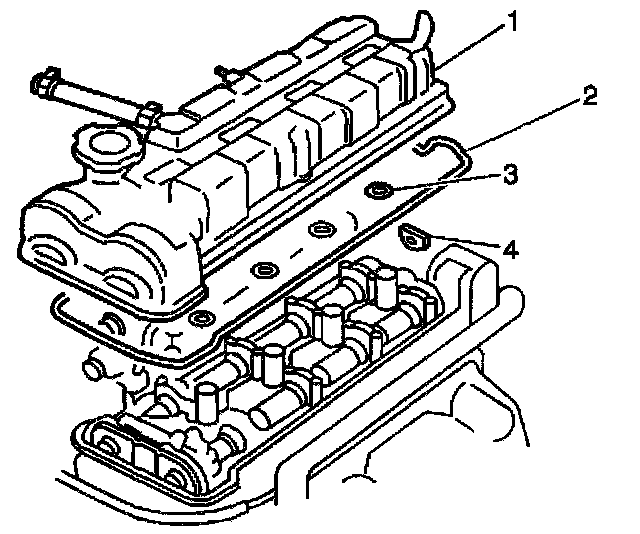 1
2
3
4