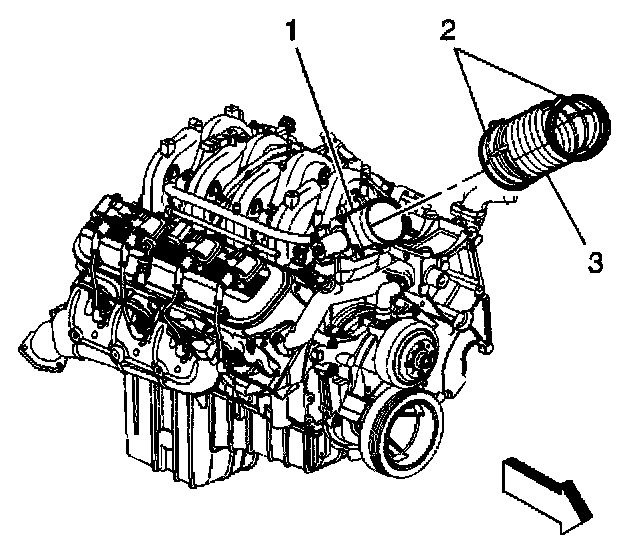 1
2
3