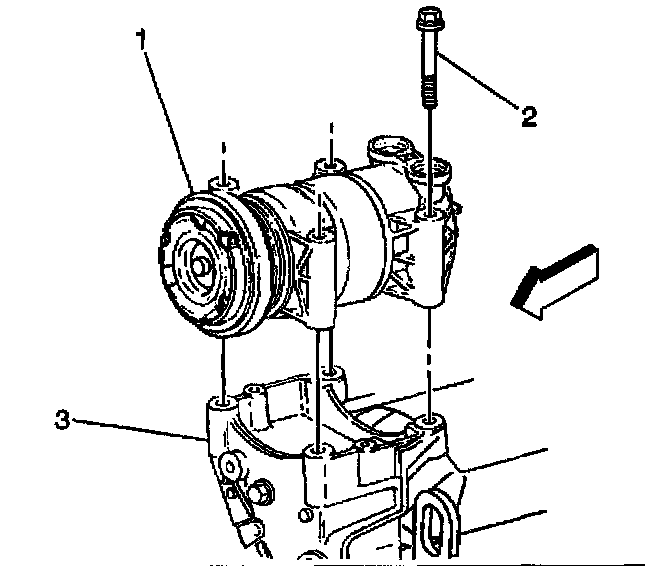 1
2
3