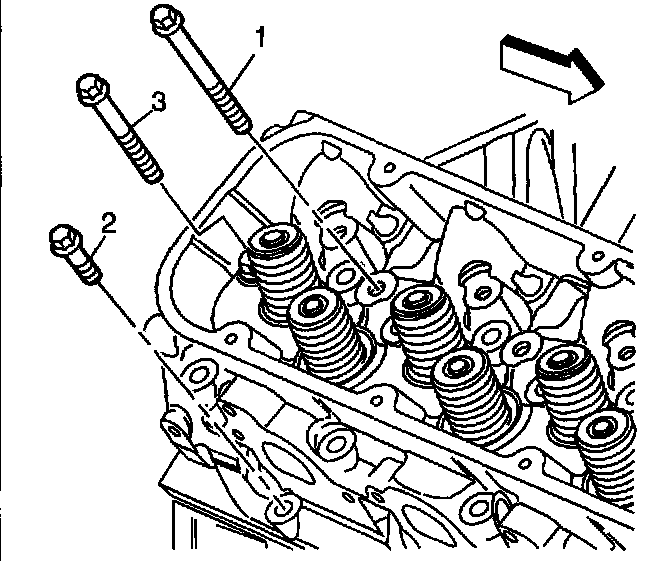 1
3
2