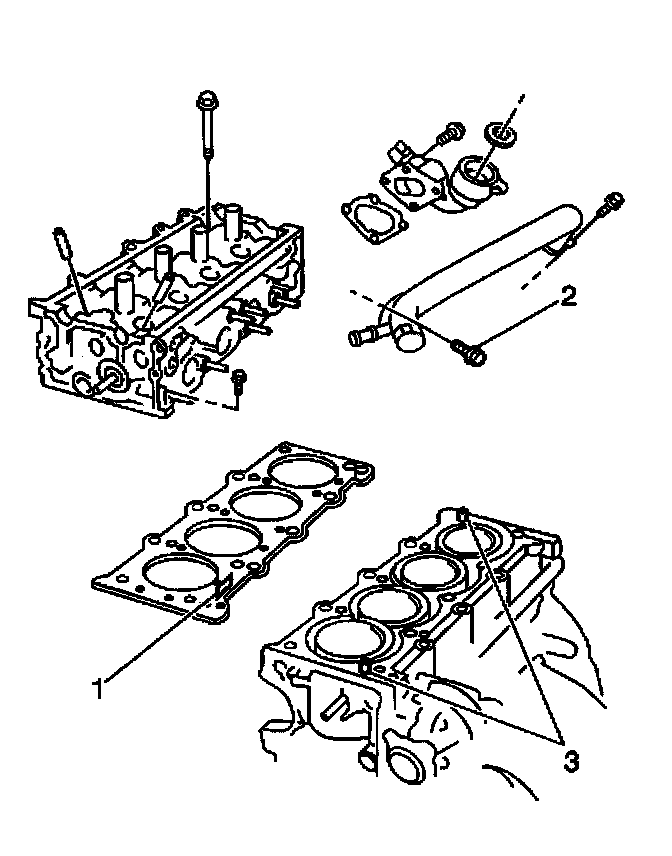 2

1

3