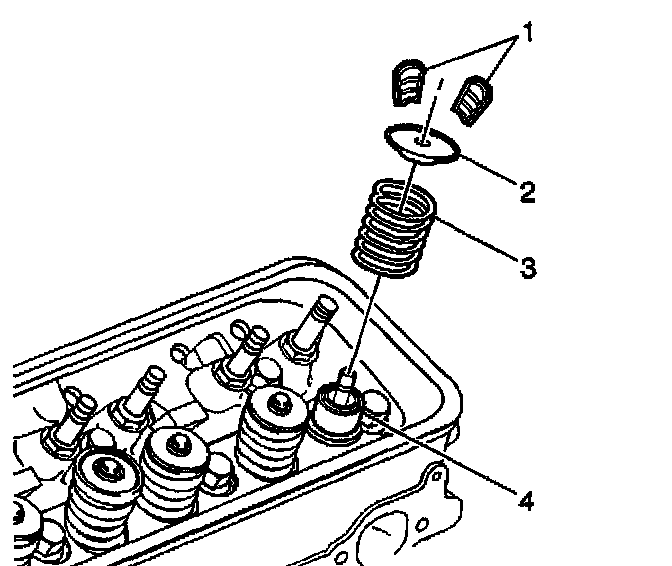 1
2
3
4