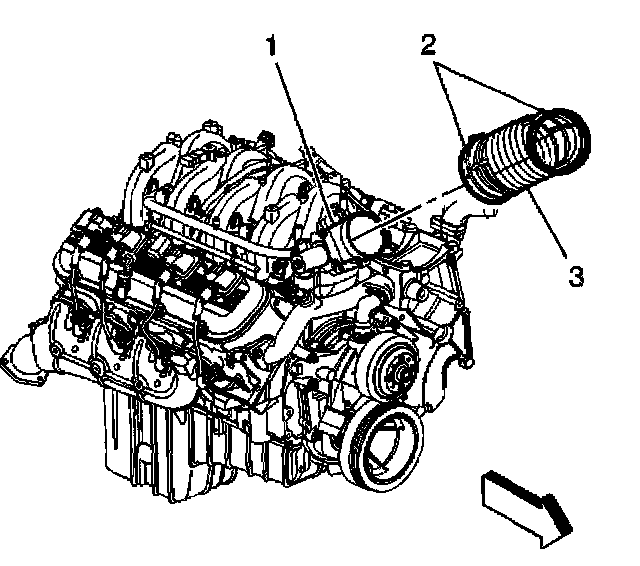 1
2
3