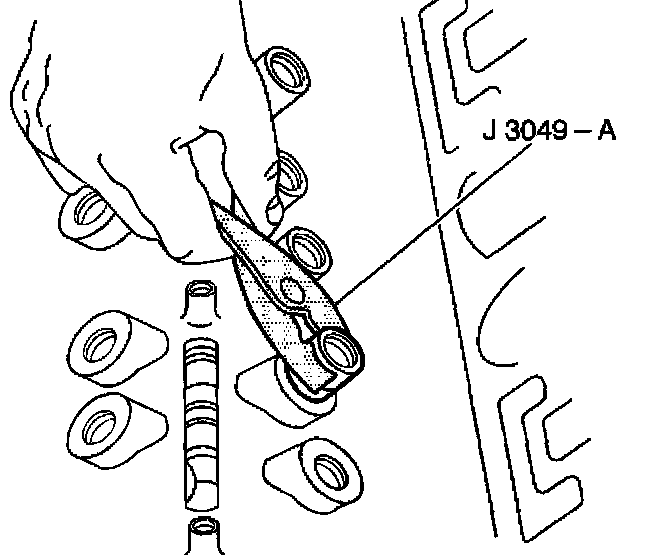 J 3049 – A