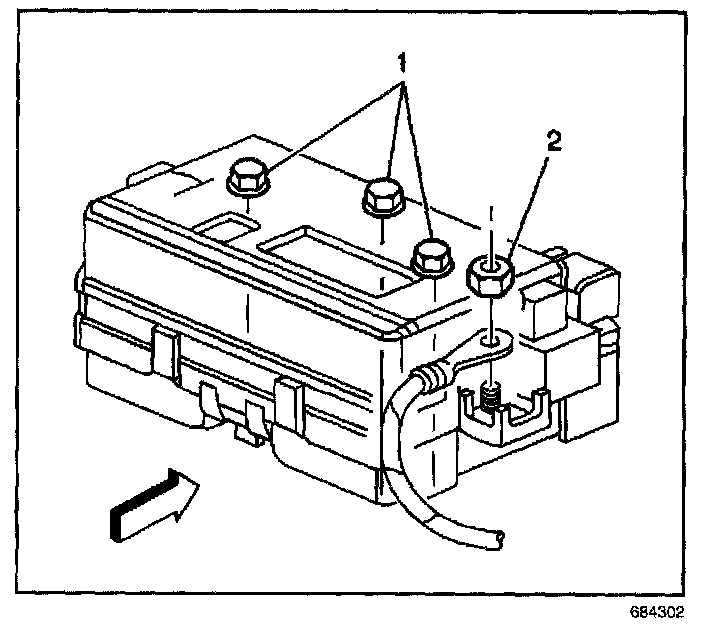 1
2
684302