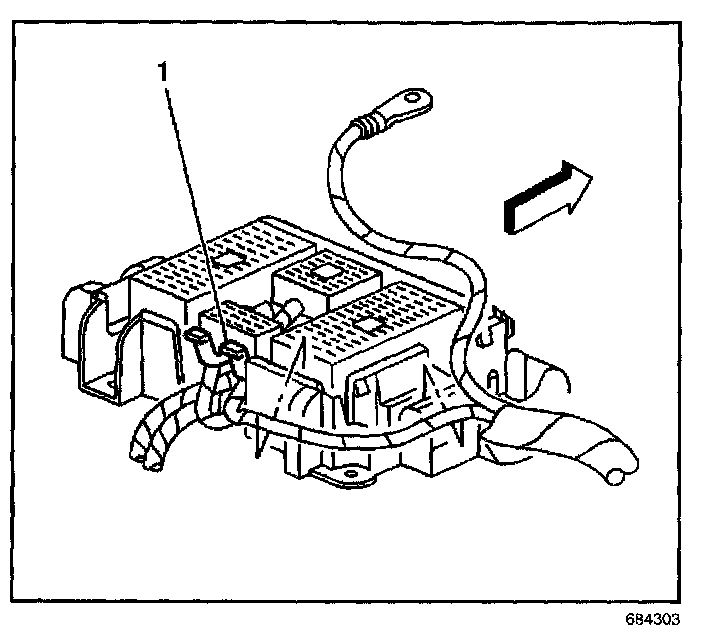 1

684303