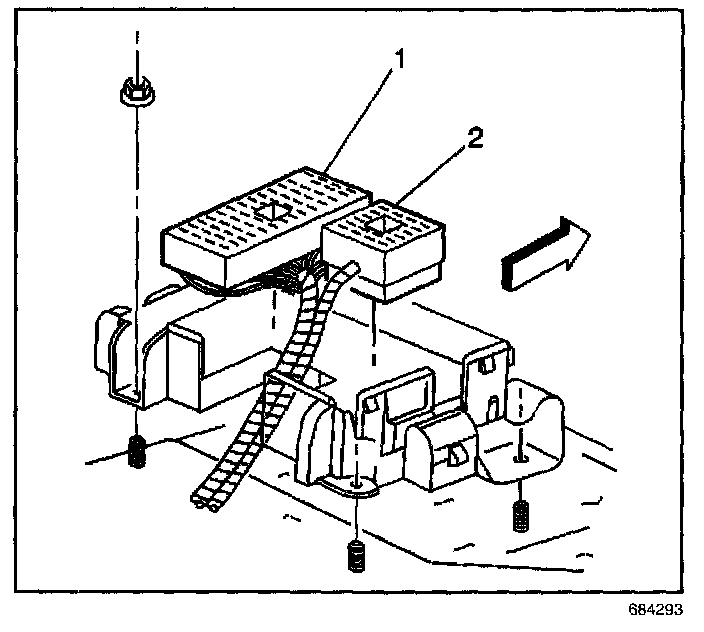 1
2
684293