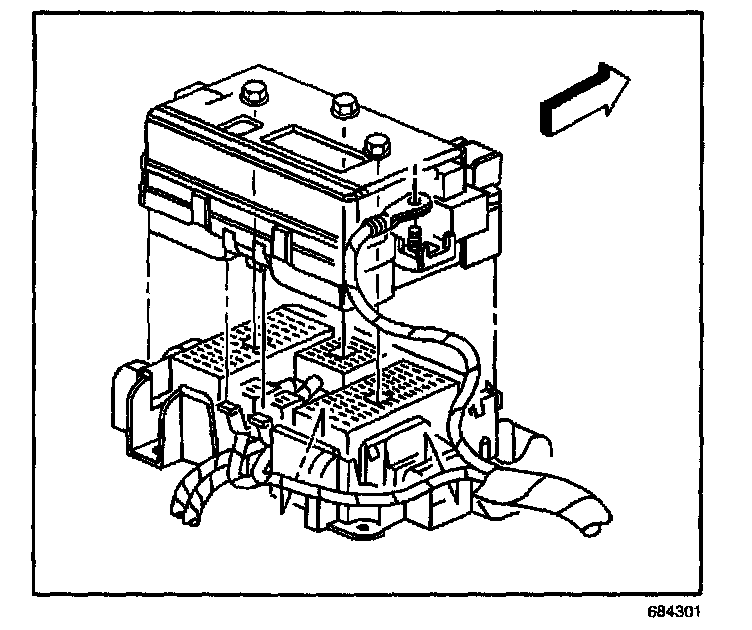 684301