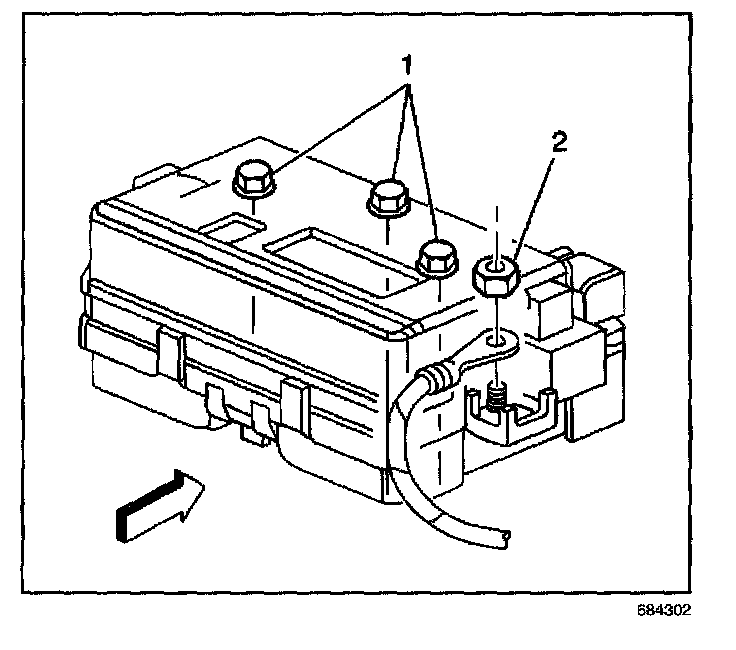 1
2
684302