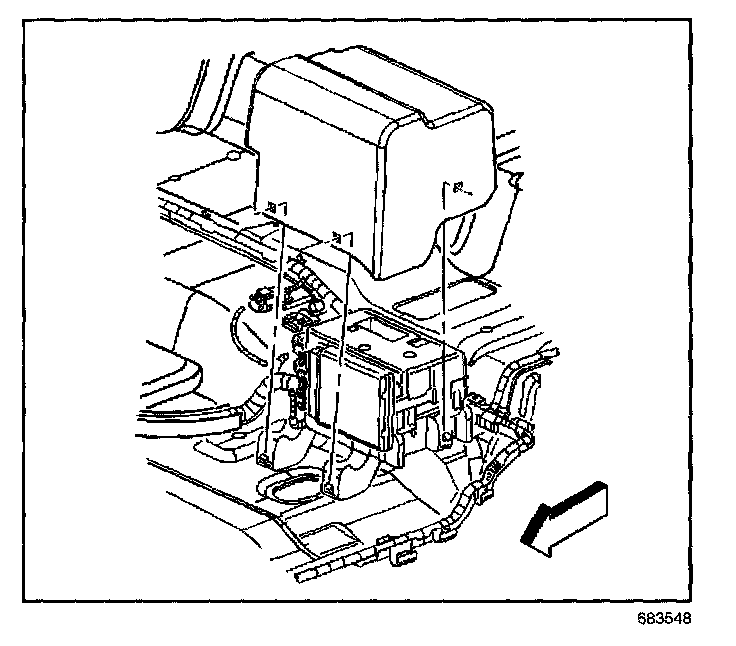 683548