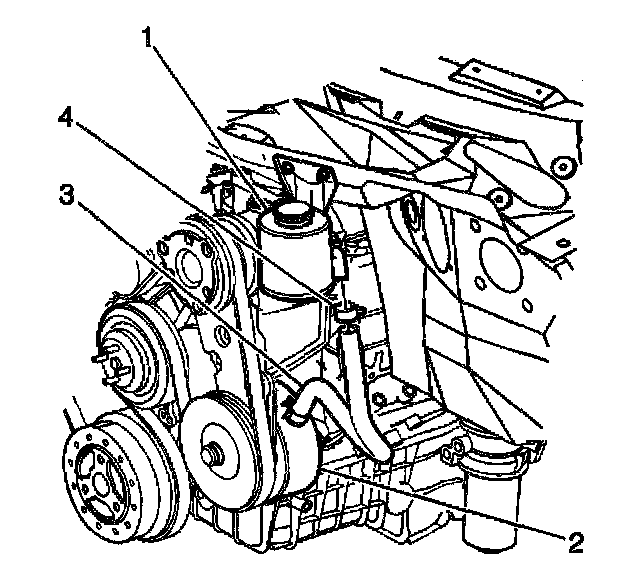 1
4
3
2