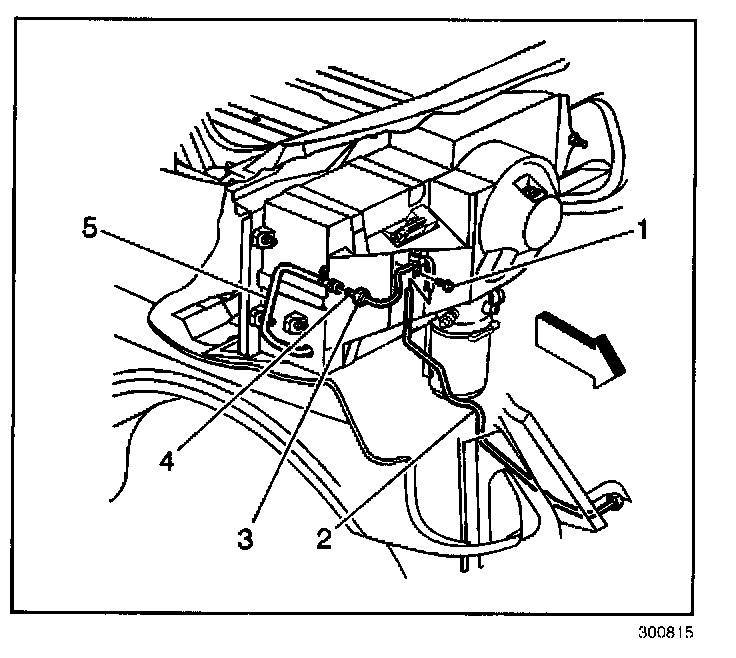 5
1
4
3
2
300815