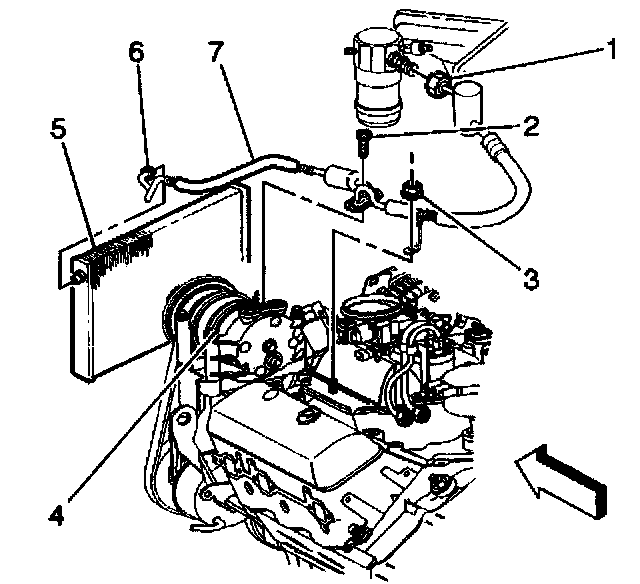 6
7
1
5
2
3
4