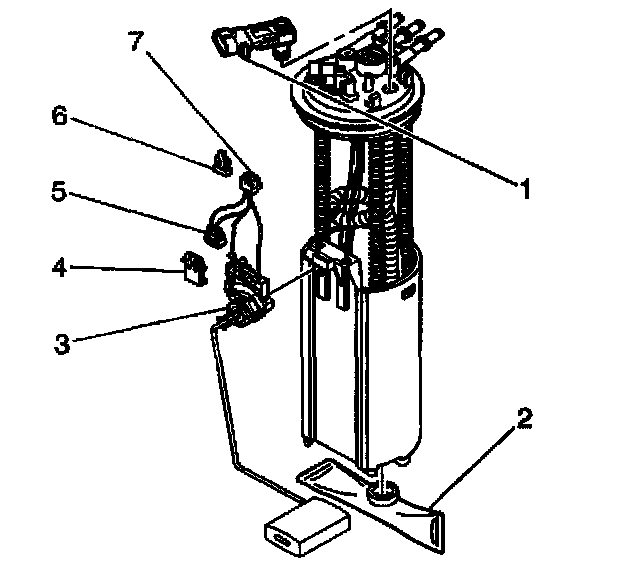 7
6
5
4
3
1
2