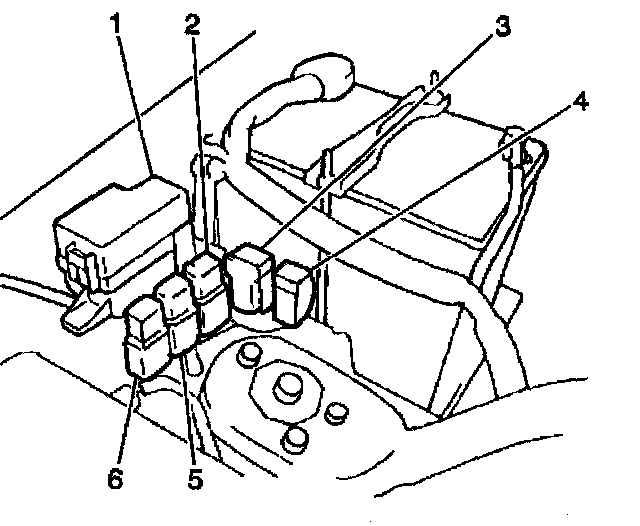 1
2
3
4
6
5