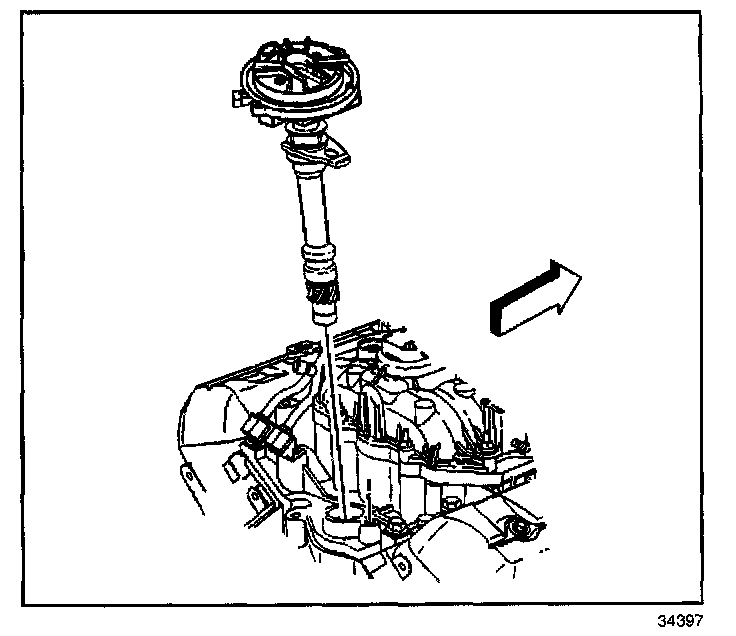 34397