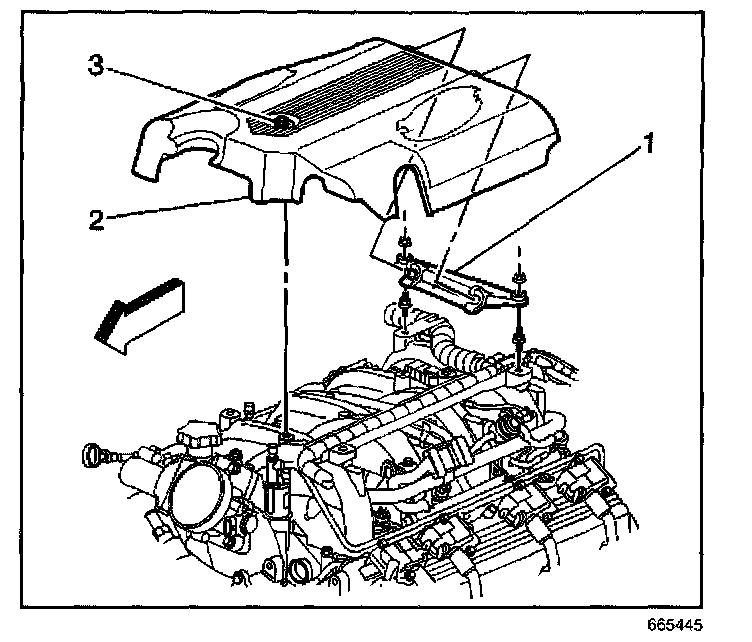 3

1

2

665445