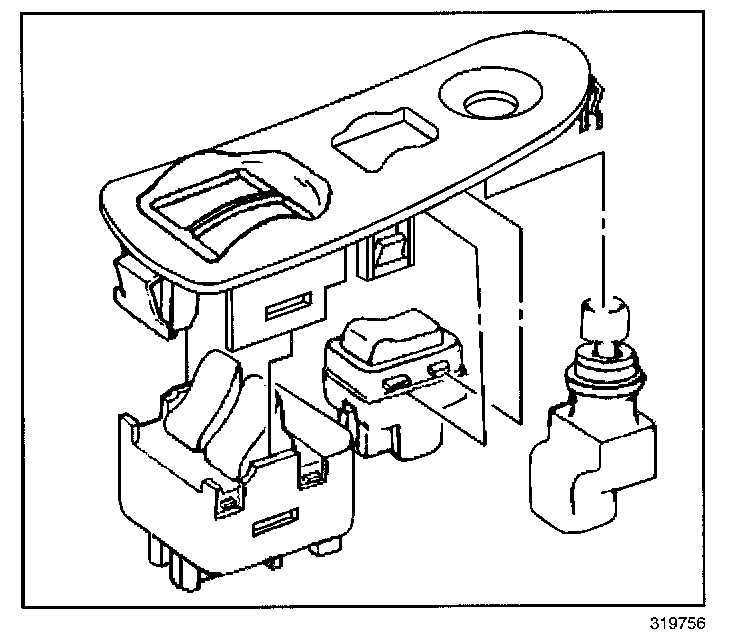 319756