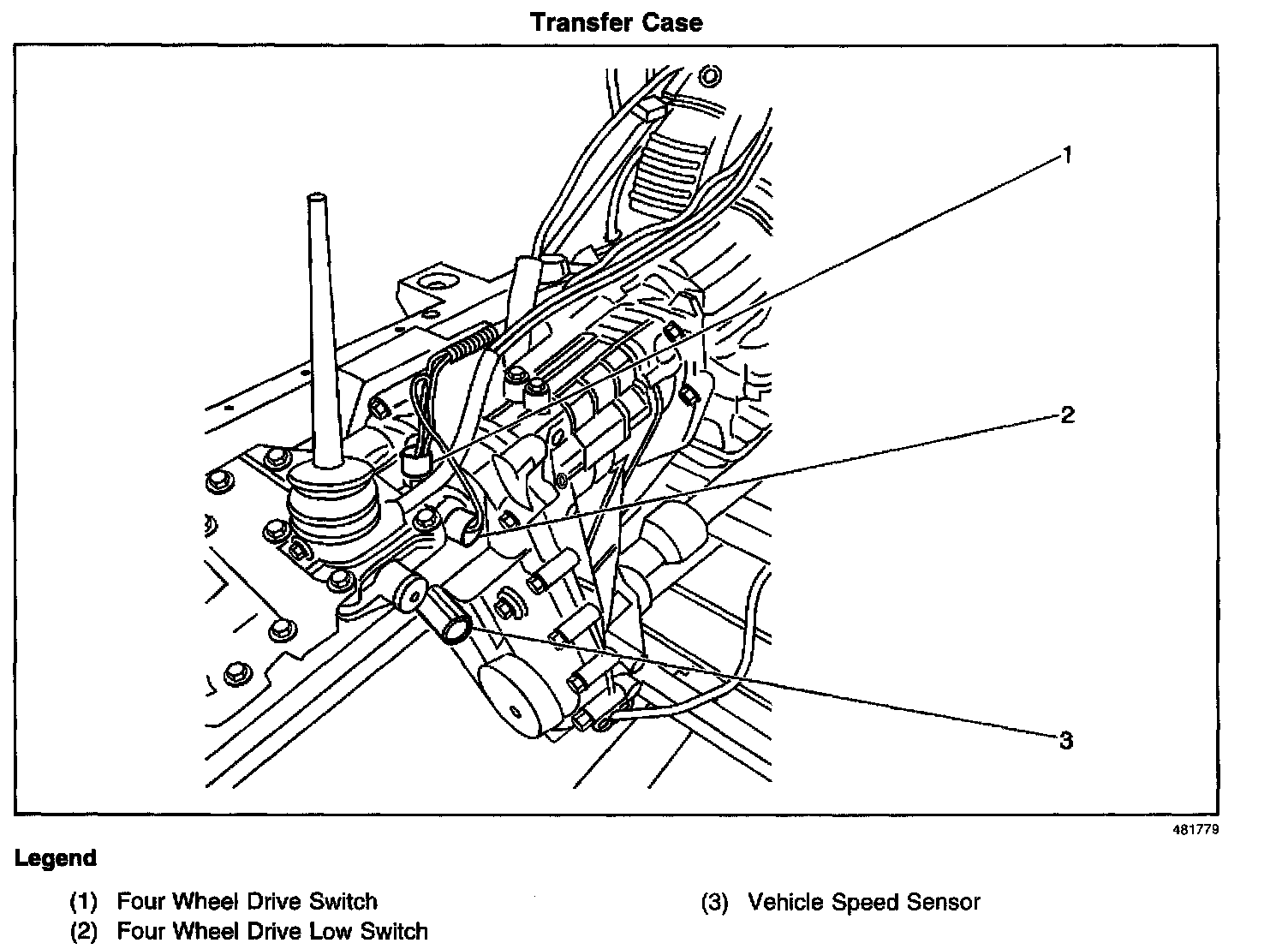 Transfer Case

1

2

3

481779

Legend

(1) Four Wheel Drive Switch
(2) Four Wheel Drive Low Switch

(3) Vehicle Speed Sensor