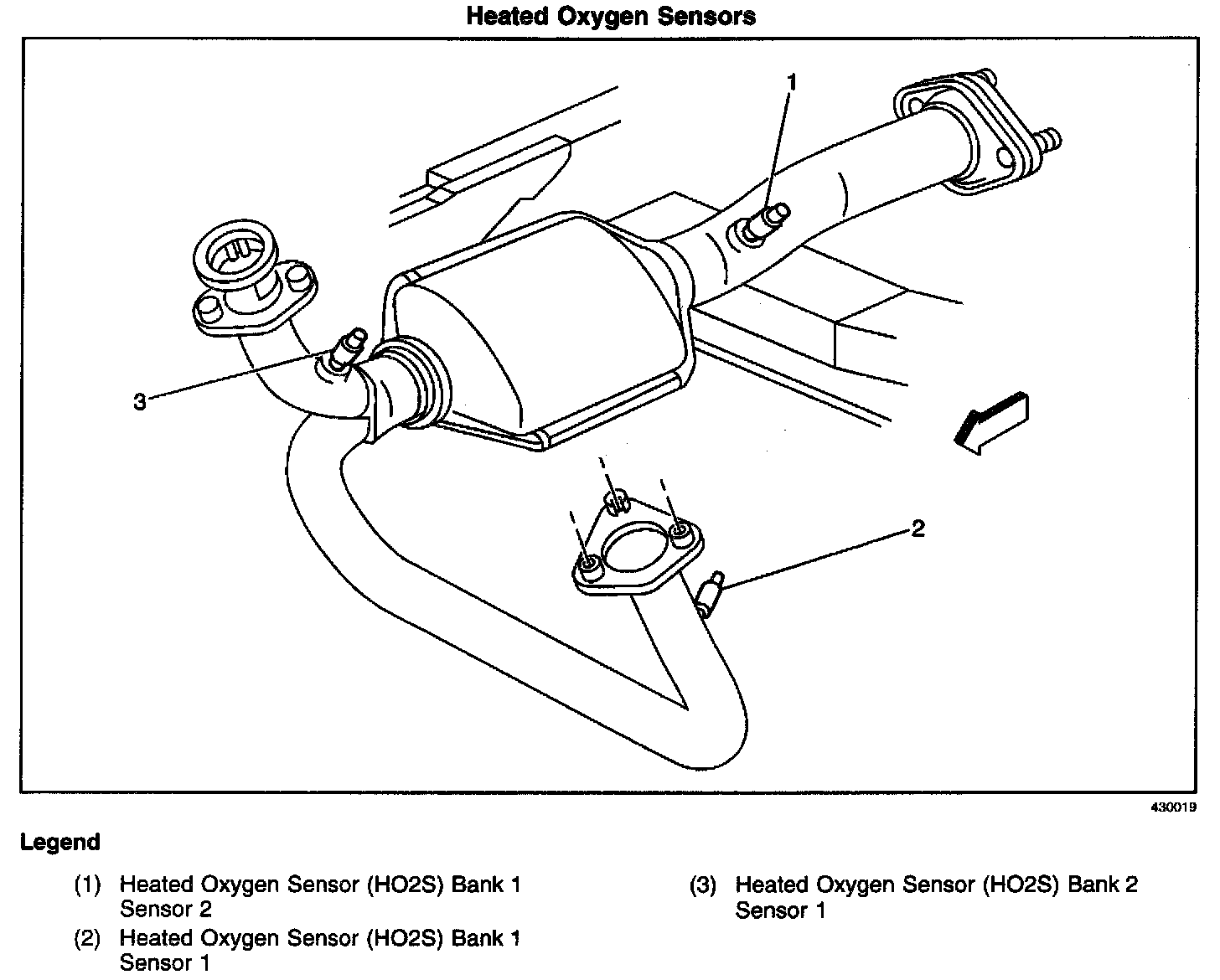 Heated Oxygen Sensors

1

3

2

430019

Legend

(1) Heated Oxygen Sensor (HO2S) Bank 1 Sensor 2

(2) Heated Oxygen Sensor (HO2S) Bank 1 Sensor 1

(3) Heated Oxygen Sensor (HO2S) Bank 2 Sensor 1