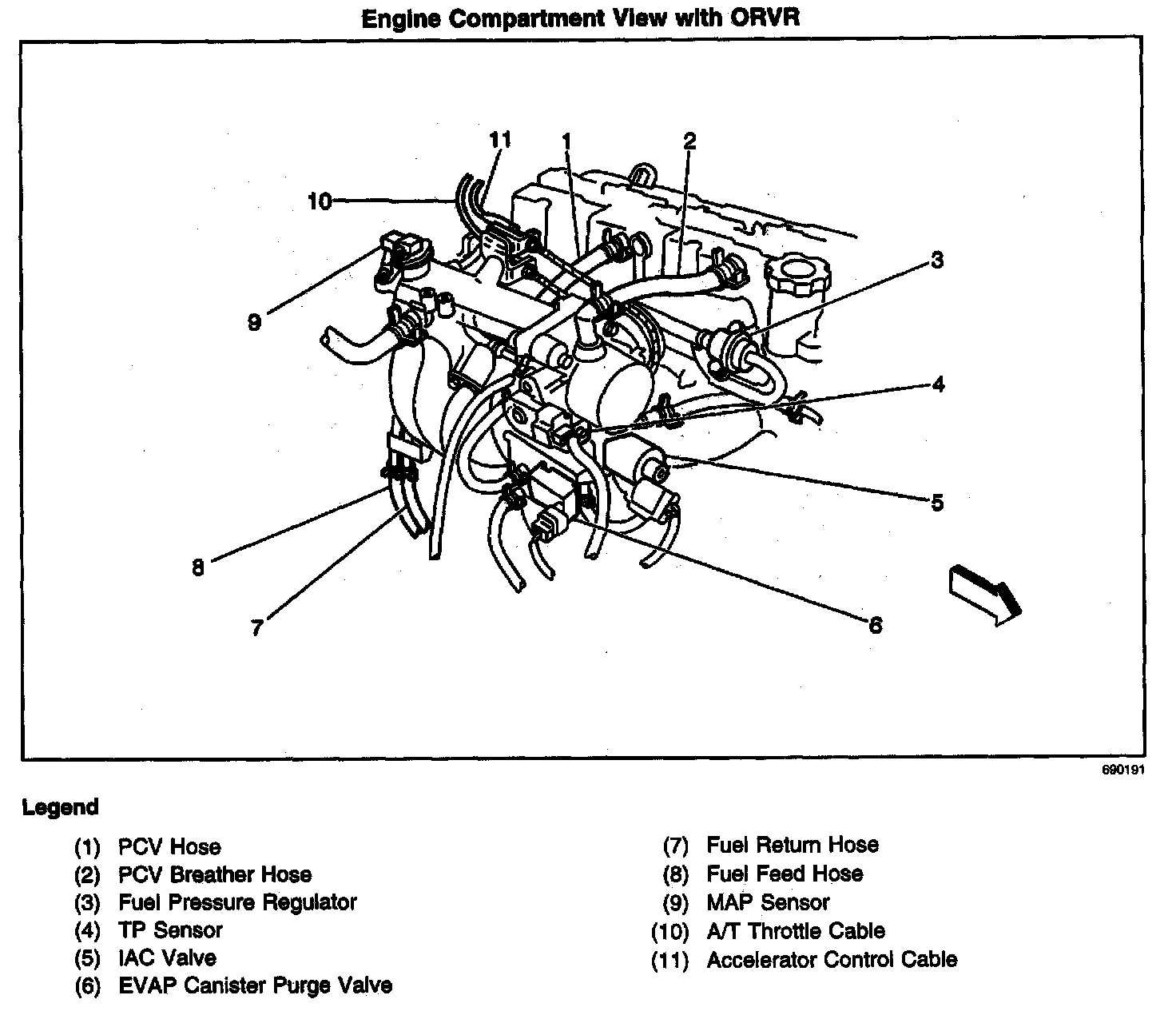 Engine Compartment View with ORVR

11
1
2
10
3
9
4
5
8
7
6

690191

Legend

(1) PCV Hose
(2) PCV Breather Hose
(3) Fuel Pressure Regulator
(4) TP Sensor
(5) IAC Valve
(6) EVAP Canister Purge Valve

(7) Fuel Return Hose
(8) Fuel Feed Hose
(9) MAP Sensor
(10) A/T Throttle Cable
(11) Accelerator Control Cable