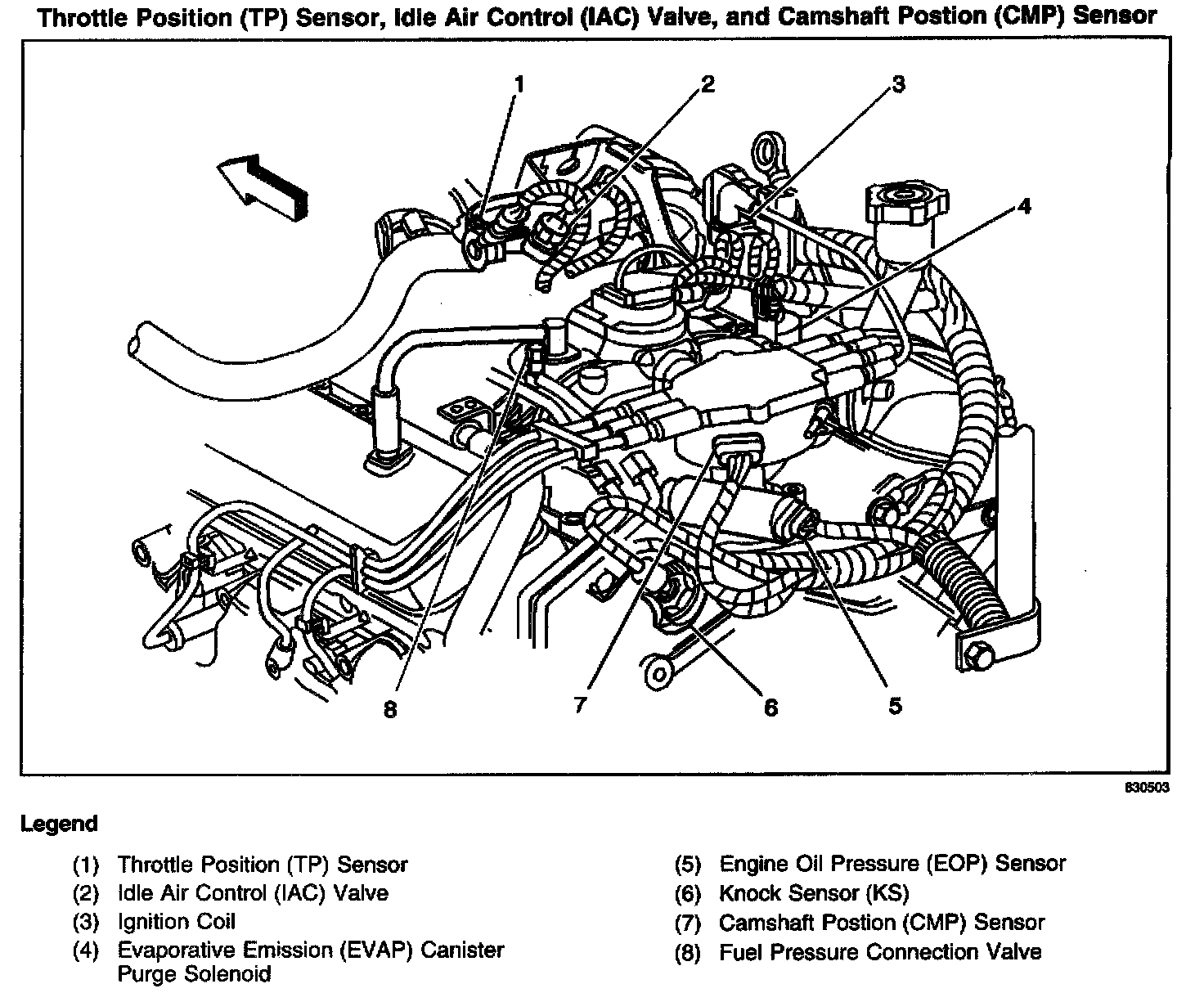 Throttle Position (TP) Sensor, Idle Air Control (IAC) Valve, and Camshaft Postion (CMP) Sensor

1
2
3
4
8
7
6
5

830503

Legend

(1) Throttle Position (TP) Sensor
(2) Idle Air Control (IAC) Valve
(3) Ignition Coil
(4) Evaporative Emission (EVAP) Canister Purge Solenoid

(5) Engine Oil Pressure (EOP) Sensor
(6) Knock Sensor (KS)
(7) Camshaft Postion (CMP) Sensor
(8) Fuel Pressure Connection Valve