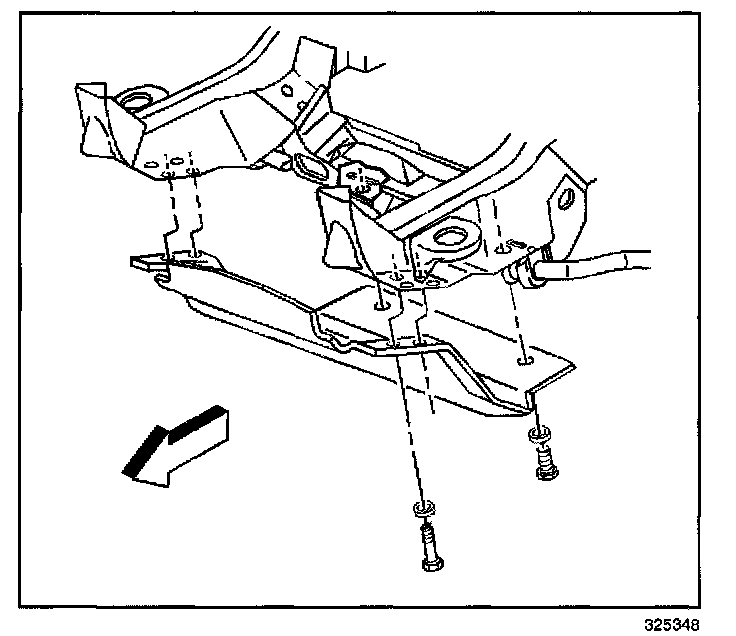 325348