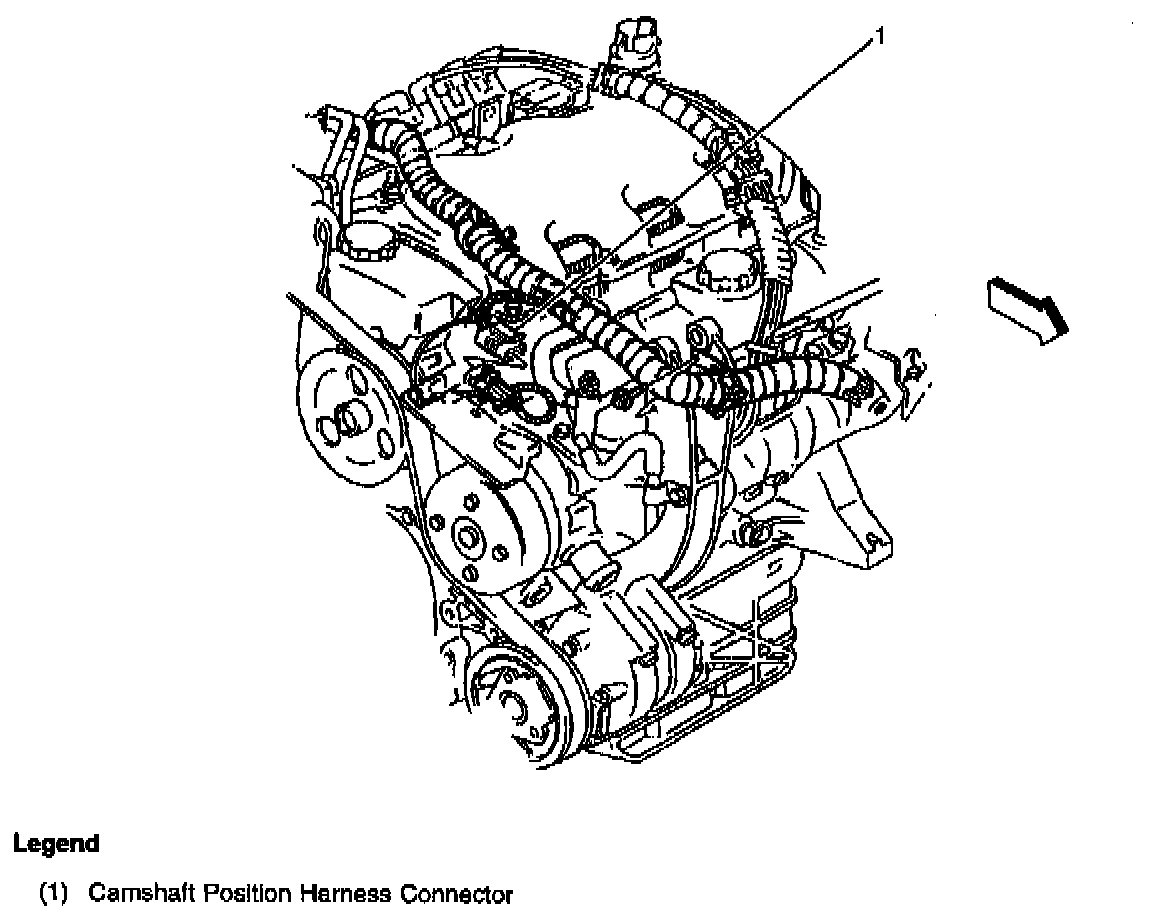 1

Legend

(1) Camshaft Position Harness Connector