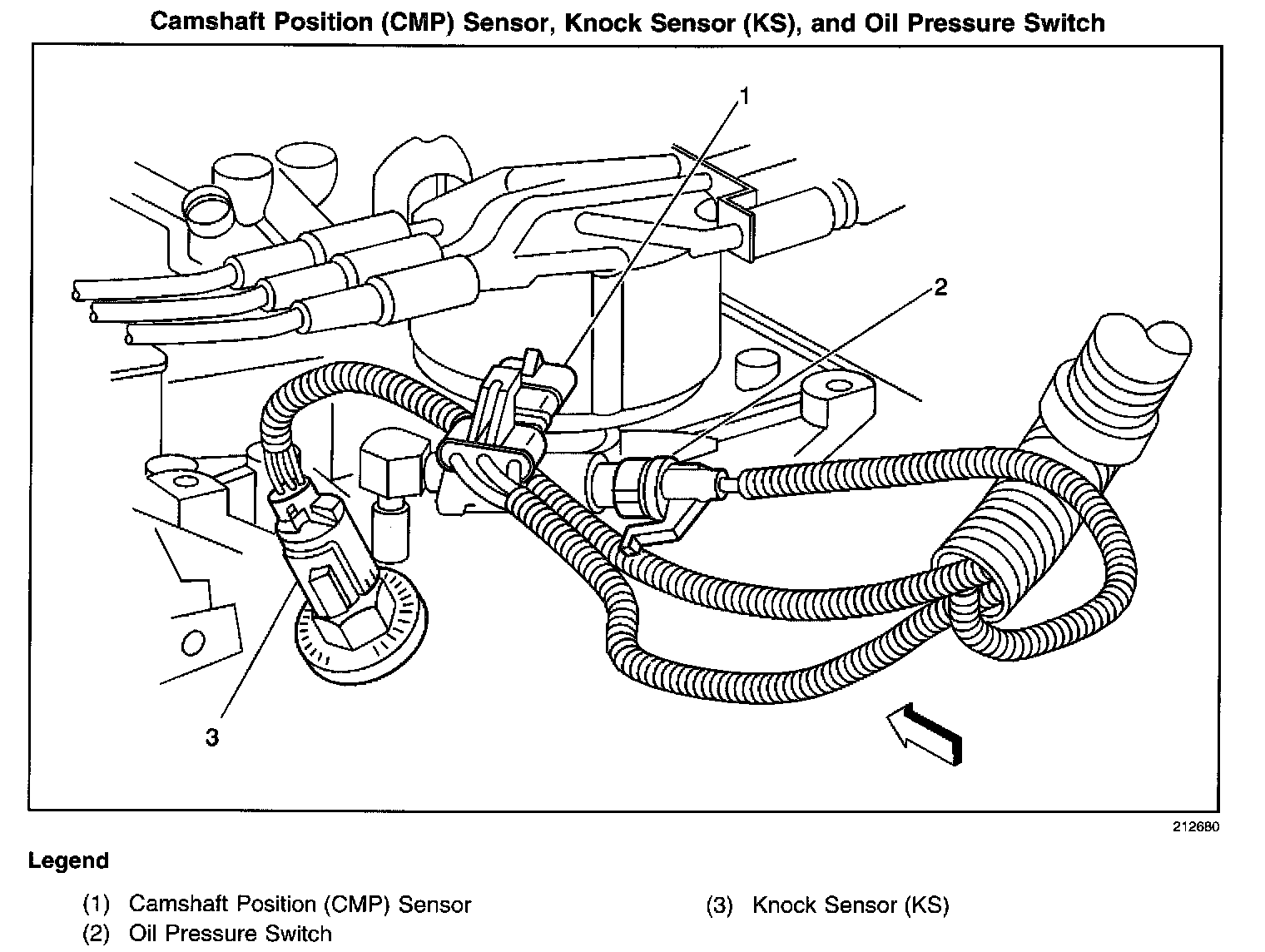 Camshaft Position (CMP) Sensor, Knock Sensor (KS), and Oil Pressure Switch

1

2

3

212680

Legend

(1) Camshaft Position (CMP) Sensor
(2) Oil Pressure Switch
(3) Knock Sensor (KS)