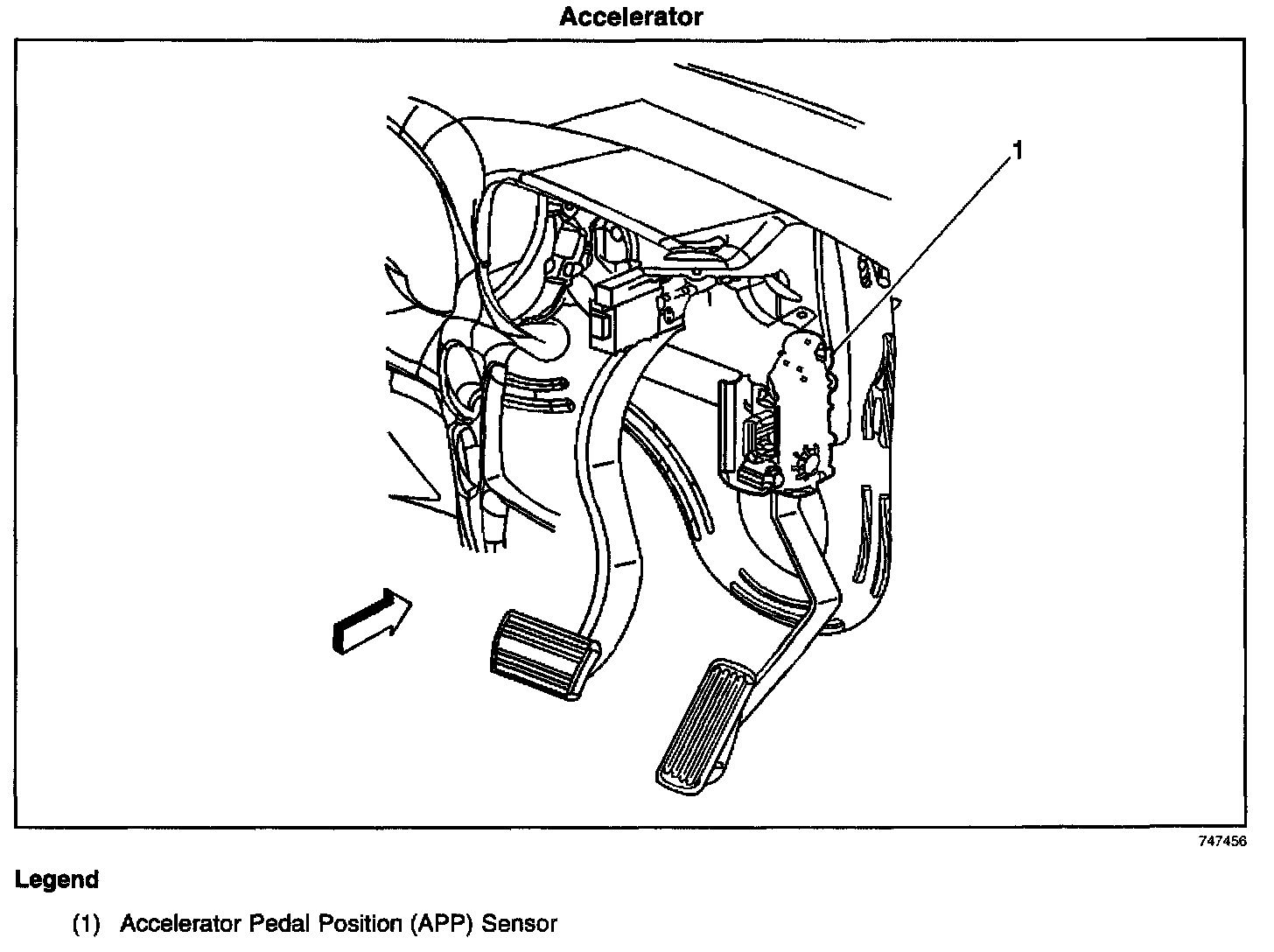 Accelerator

1

747456

Legend

(1) Accelerator Pedal Position (APP) Sensor