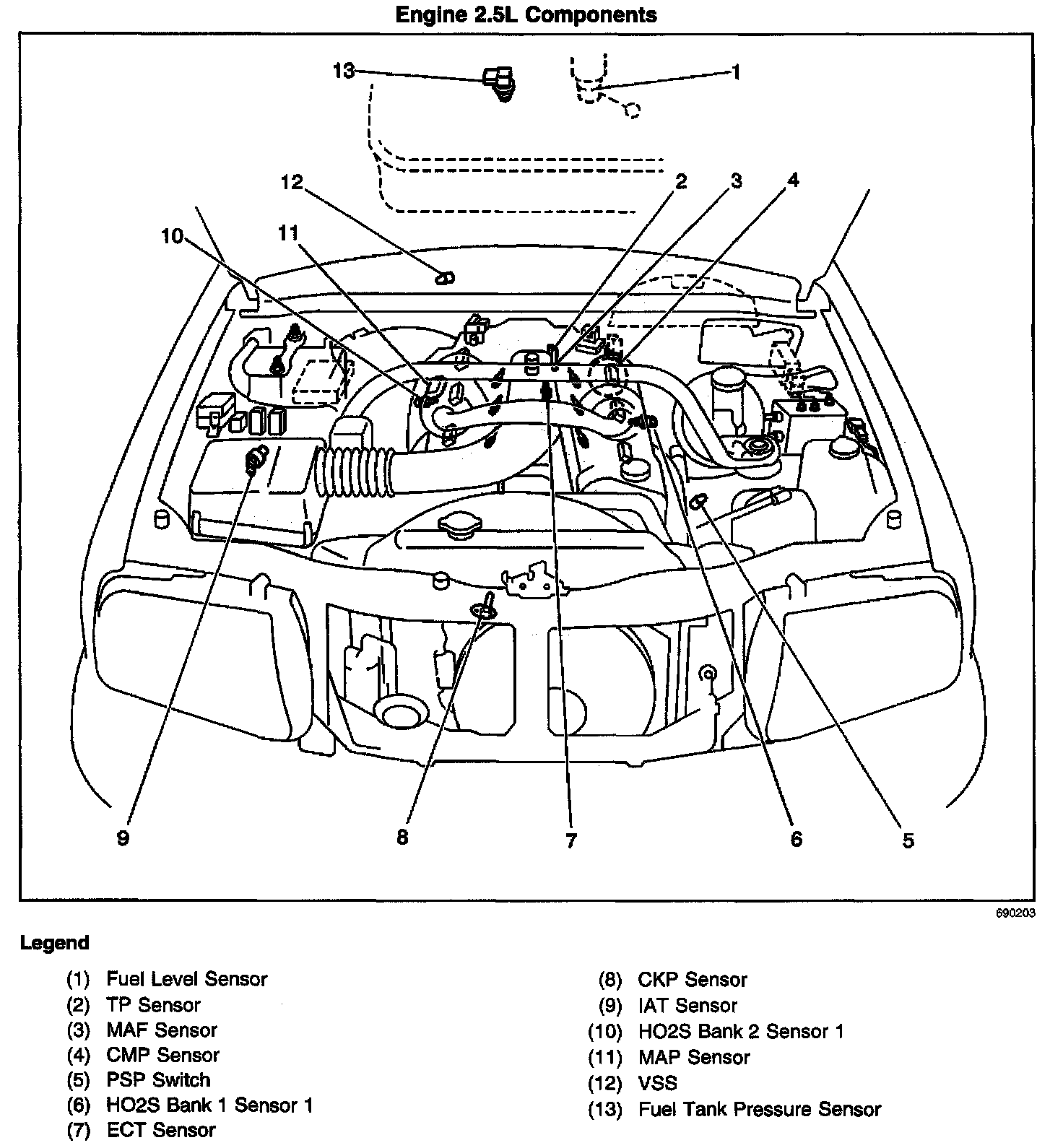 Engine 2.5L Components

13
1
12
2
3
4
10
11
9
8
7
6
5

690203

Legend

(1) Fuel Level Sensor
(2) TP Sensor
(3) MAF Sensor
(4) CMP Sensor
(5) PSP Switch
(6) HO2S Bank 1 Sensor 1
(7) ECT Sensor

(8) CKP Sensor
(9) IAT Sensor
(10) HO2S Bank 2 Sensor 1
(11) MAP Sensor
(12) VSS
(13) Fuel Tank Pressure Sensor