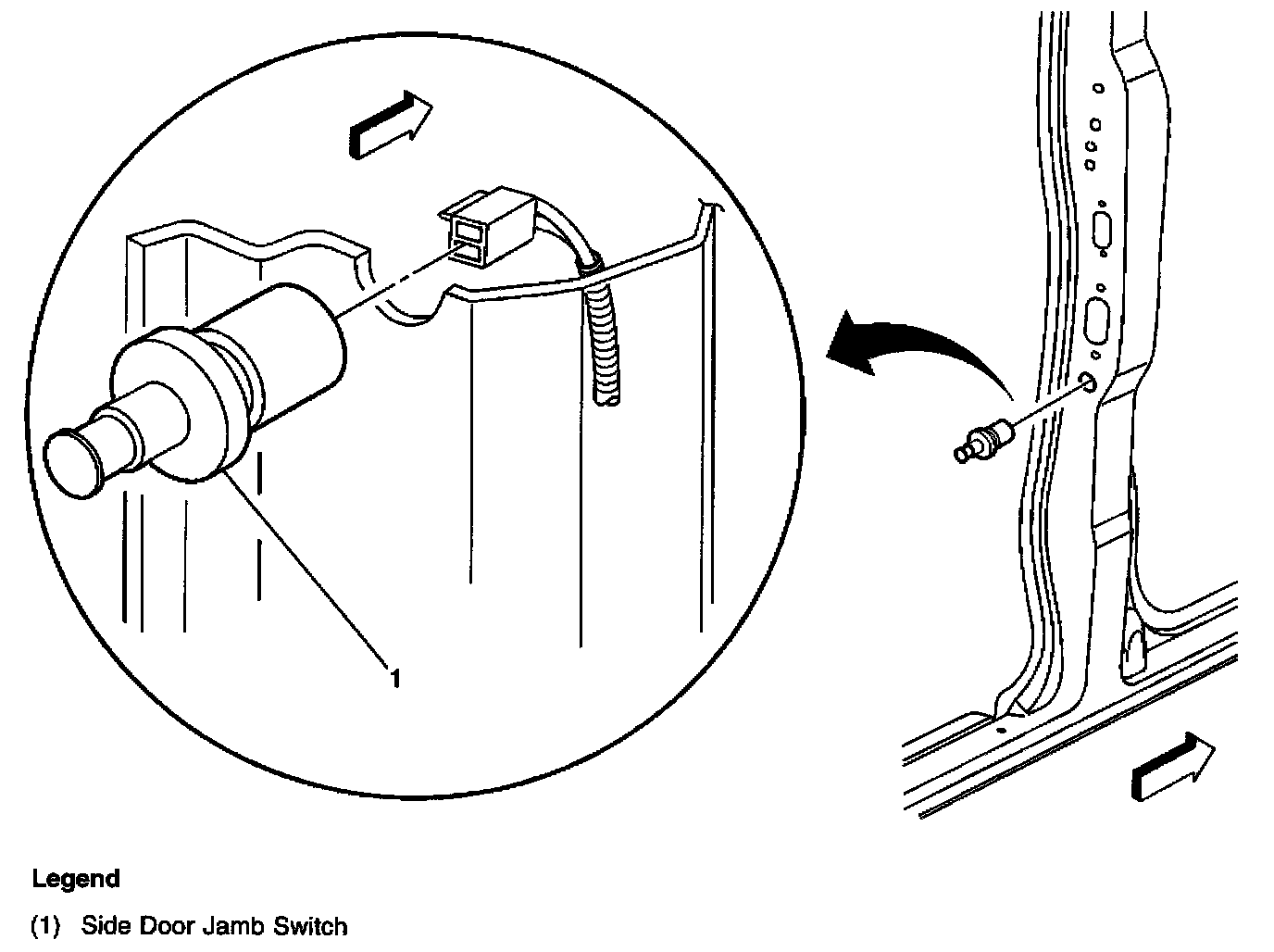 1

Legend

(1) Side Door Jamb Switch