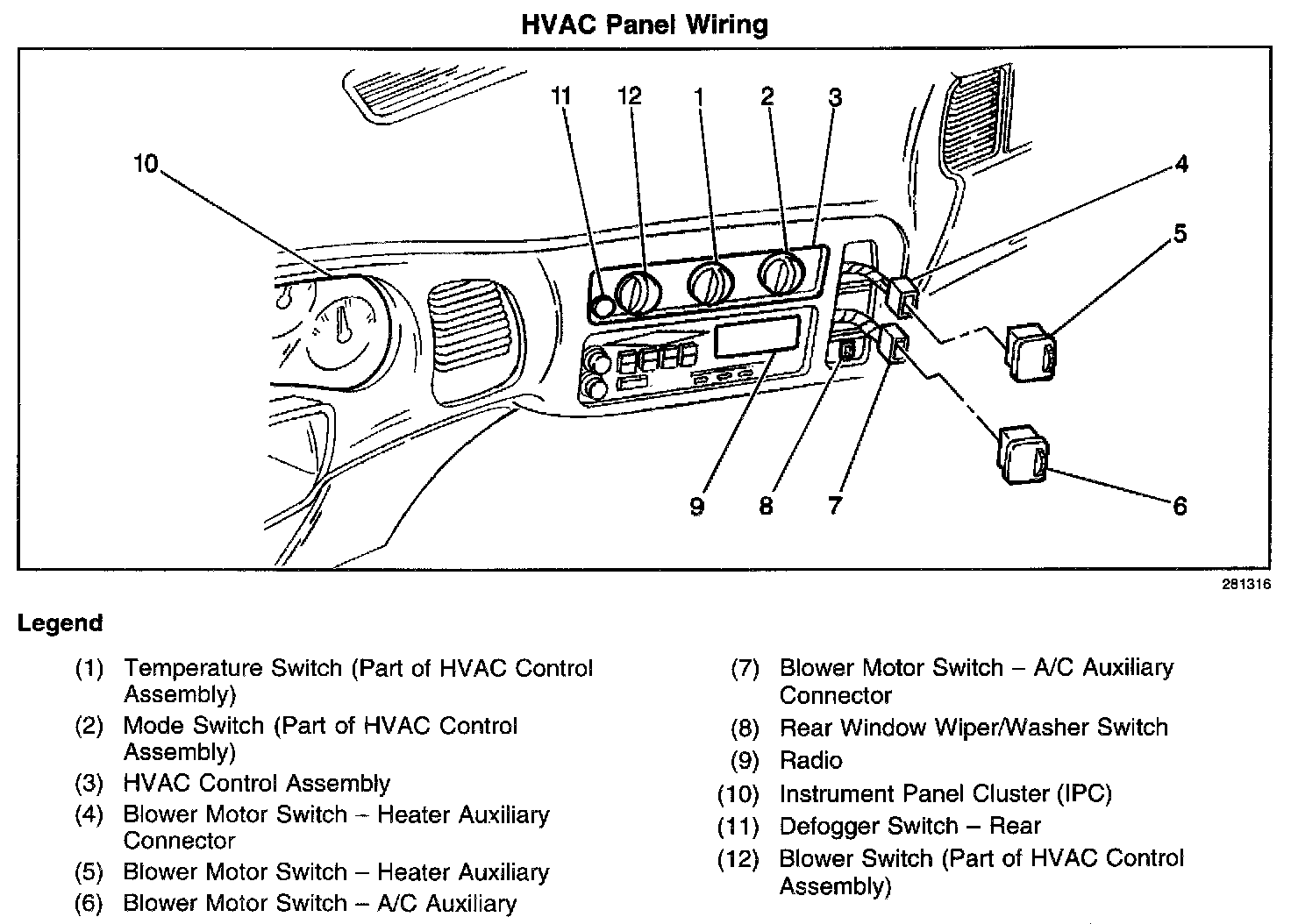 HVAC Panel Wiring

11 12 1 2 3

10

4

5

9 8 7

6

281316

Legend

(1) Temperature Switch (Part of HVAC Control Assembly)

(2) Mode Switch (Part of HVAC Control Assembly)

(3) HVAC Control Assembly

(4) Blower Motor Switch – Heater Auxiliary Connector

(5) Blower Motor Switch – Heater Auxiliary

(6) Blower Motor Switch – A/C Auxiliary

(7) Blower Motor Switch – A/C Auxiliary Connector

(8) Rear Window Wiper/Washer Switch

(9) Radio

(10) Instrument Panel Cluster (IPC)

(11) Defogger Switch – Rear

(12) Blower Switch (Part of HVAC Control Assembly)