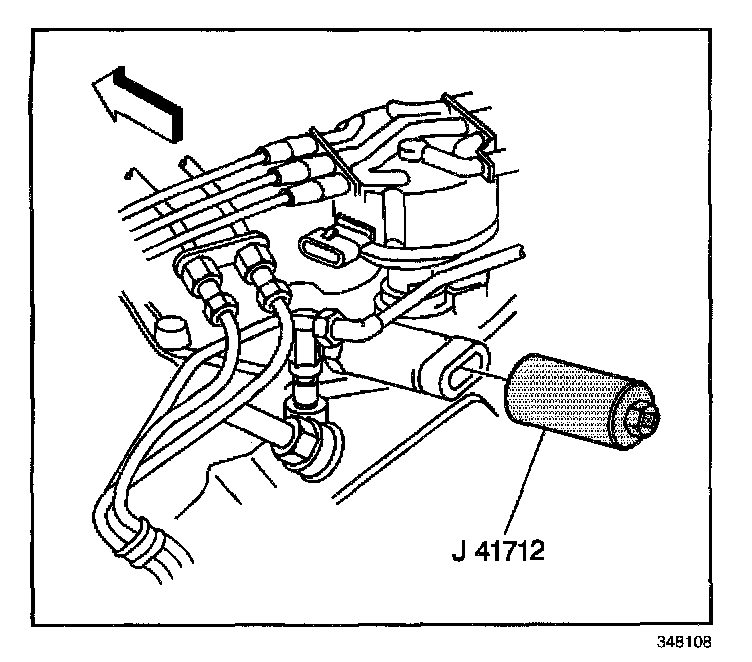 J 41712

348108