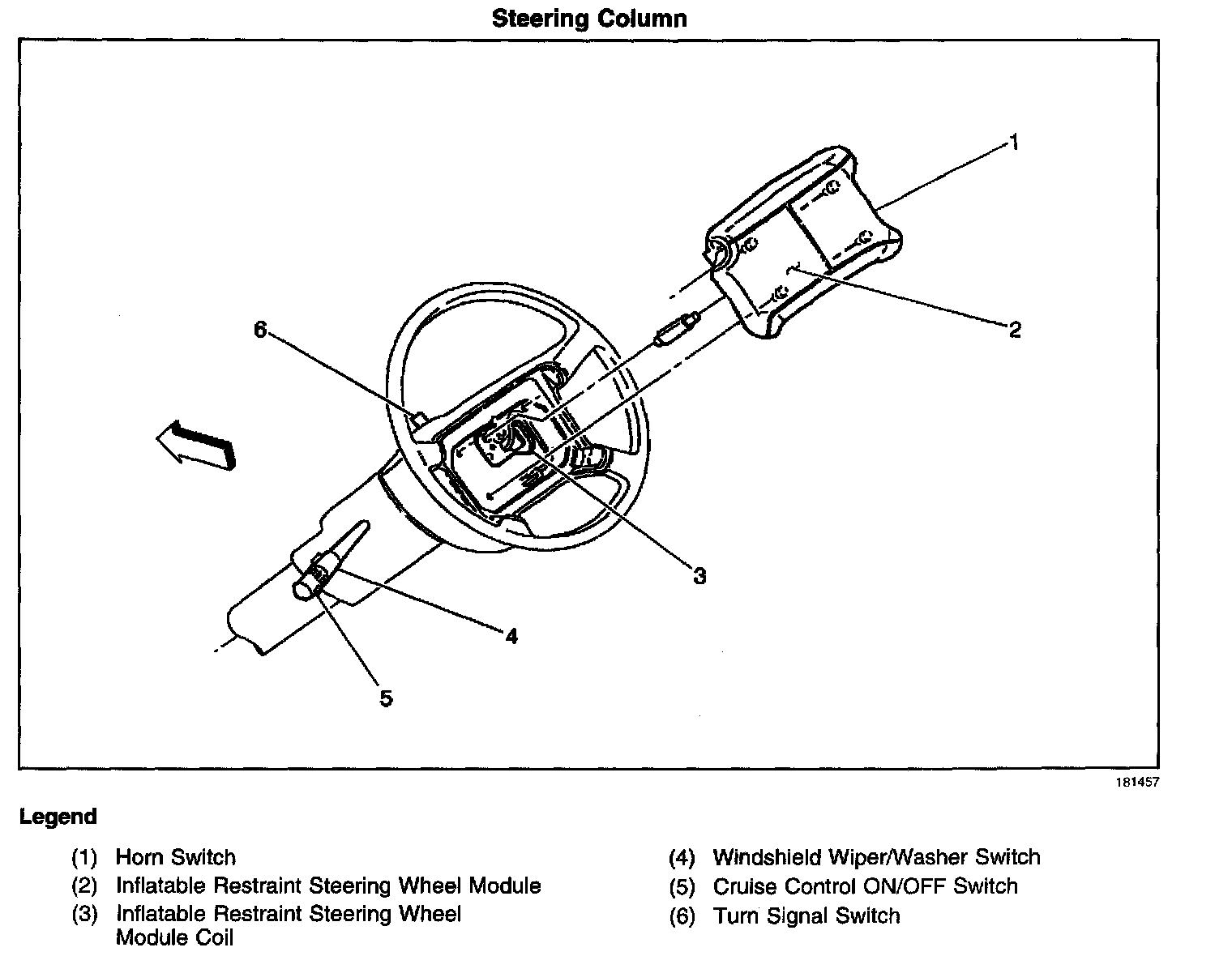 Steering Column

1

2

6

3

4

5

181457

Legend

(1) Horn Switch
(2) Inflatable Restraint Steering Wheel Module
(3) Inflatable Restraint Steering Wheel Module Coil

(4) Windshield Wiper/Washer Switch
(5) Cruise Control ON/OFF Switch
(6) Turn Signal Switch