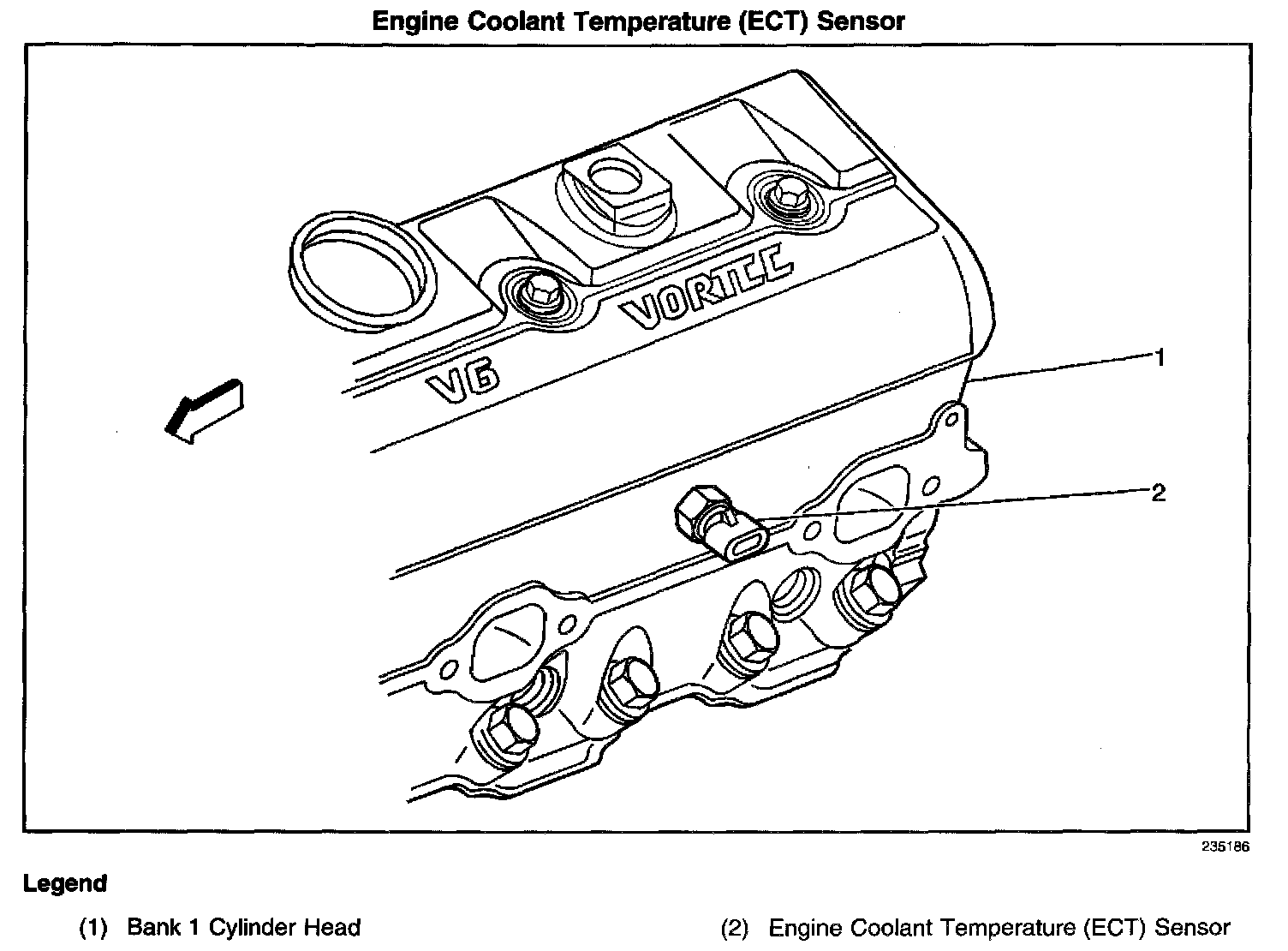 Engine Coolant Temperature (ECT) Sensor

VORTEC

V6

1

2

235186

Legend

(1) Bank 1 Cylinder Head

(2) Engine Coolant Temperature (ECT) Sensor