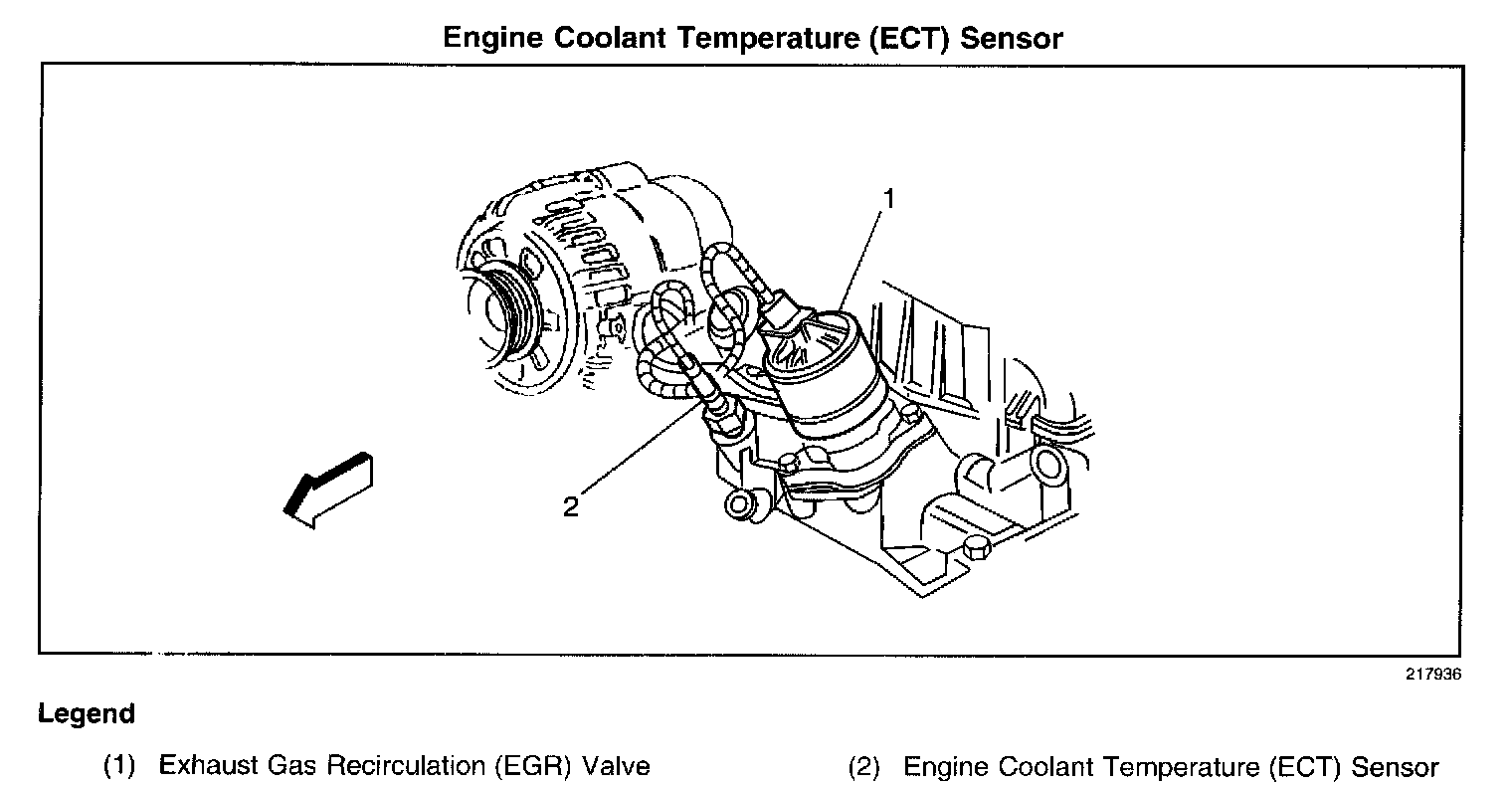 Engine Coolant Temperature (ECT) Sensor

1

2

217936

Legend

(1) Exhaust Gas Recirculation (EGR) Valve

(2) Engine Coolant Temperature (ECT) Sensor