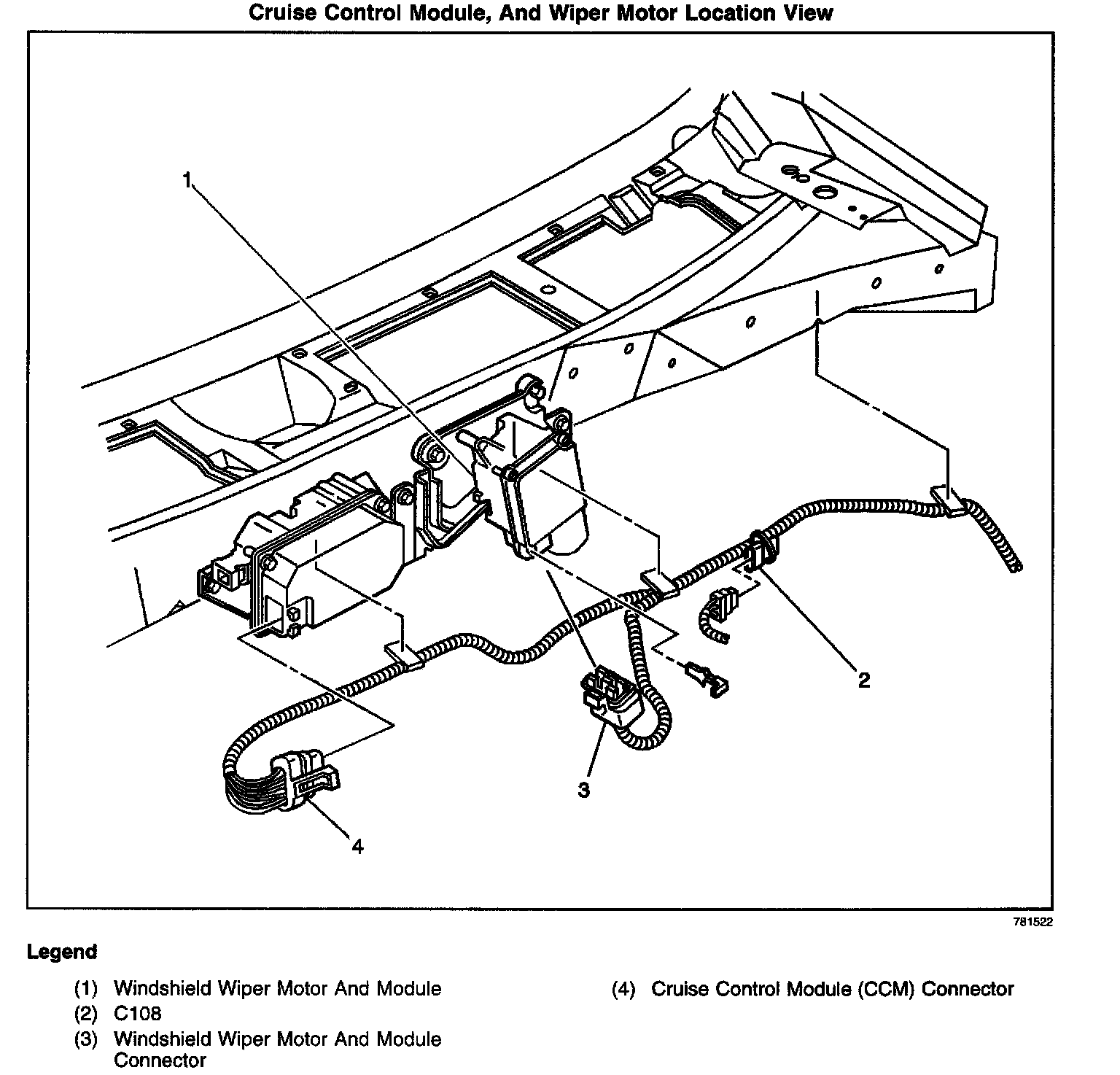 Cruise Control Module, And Wiper Motor Location View

1

2

3

4

781522

Legend

(1) Windshield Wiper Motor And Module
(2) C108
(3) Windshield Wiper Motor And Module Connector

(4) Cruise Control Module (CCM) Connector