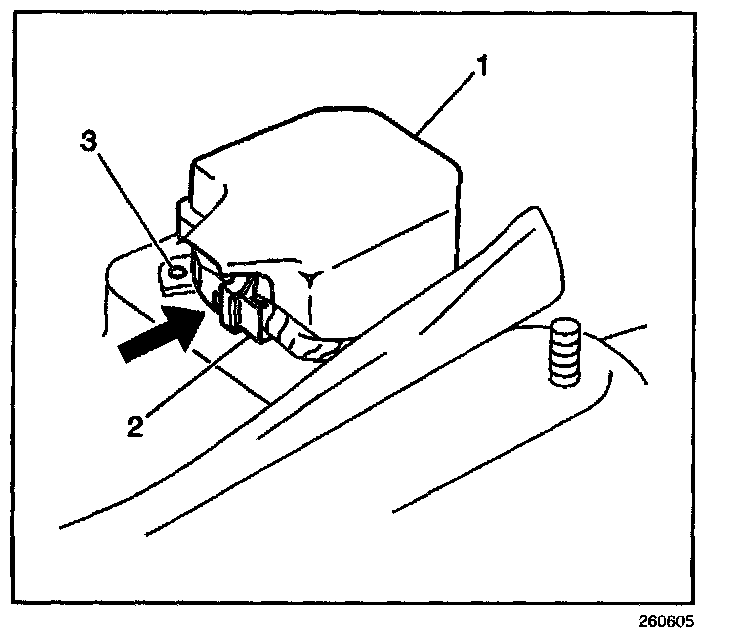 1
3
2
260605