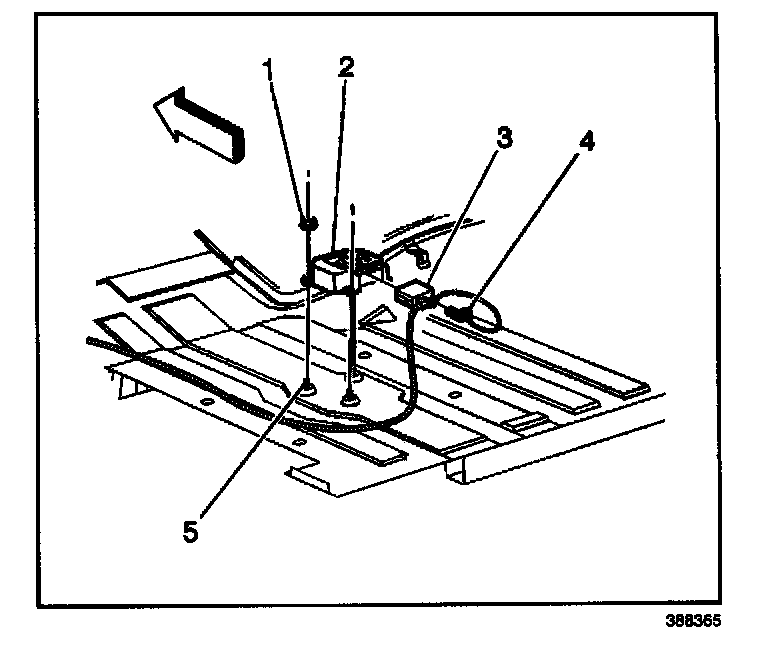 1
2
3
4
5
388365