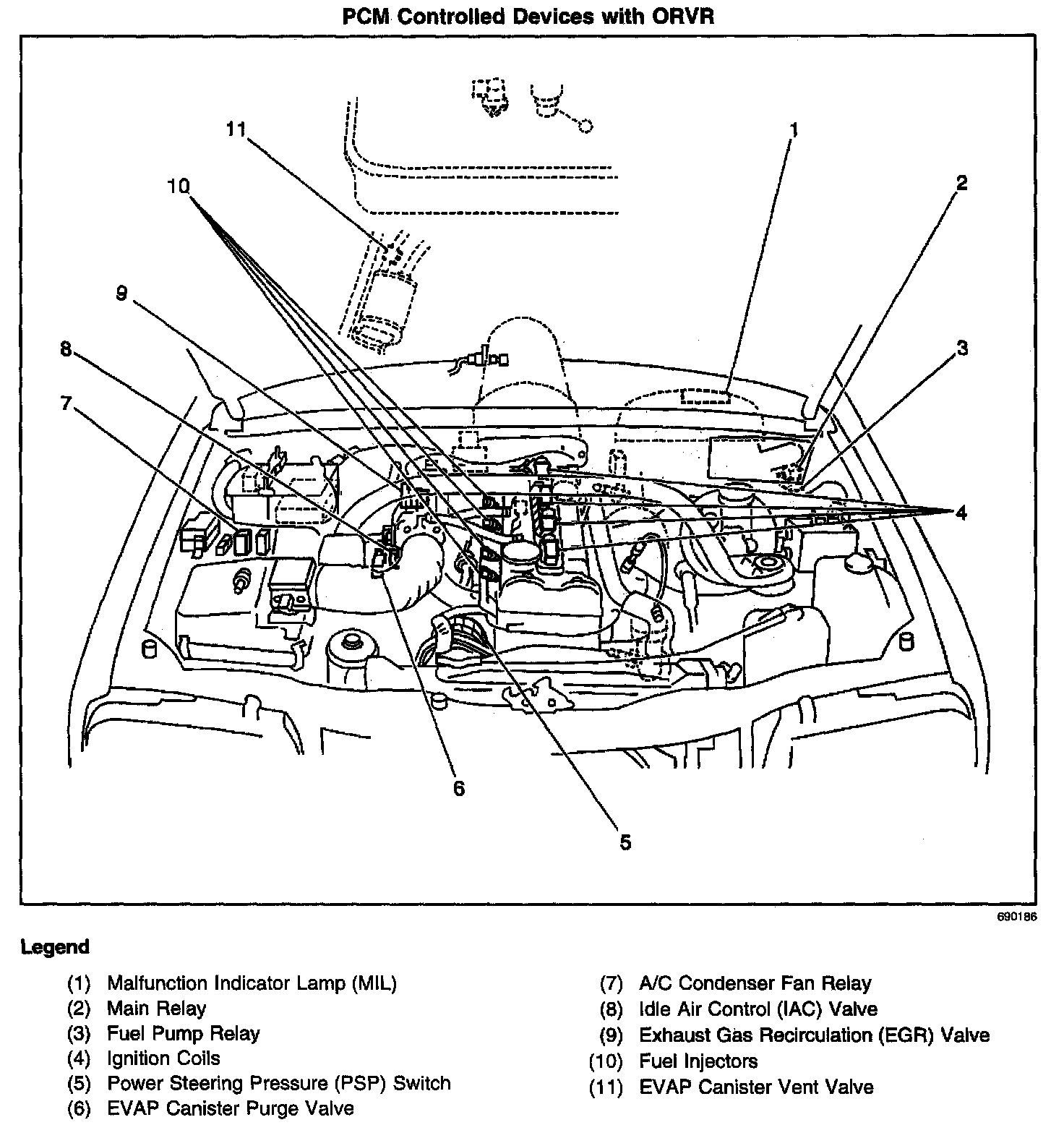 PCM Controlled Devices with ORVR

11
1
10
2
9
3
8
7
4
6
5

690186

Legend

(1) Malfunction Indicator Lamp (MIL)
(2) Main Relay
(3) Fuel Pump Relay
(4) Ignition Coils
(5) Power Steering Pressure (PSP) Switch
(6) EVAP Canister Purge Valve
(7) A/C Condenser Fan Relay
(8) Idle Air Control (IAC) Valve
(9) Exhaust Gas Recirculation (EGR) Valve
(10) Fuel Injectors
(11) EVAP Canister Vent Valve