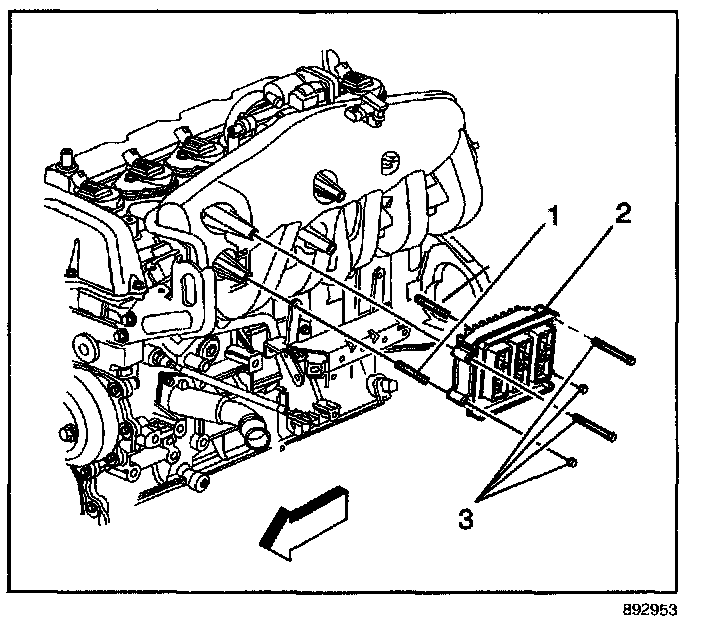 1
2
3
892953