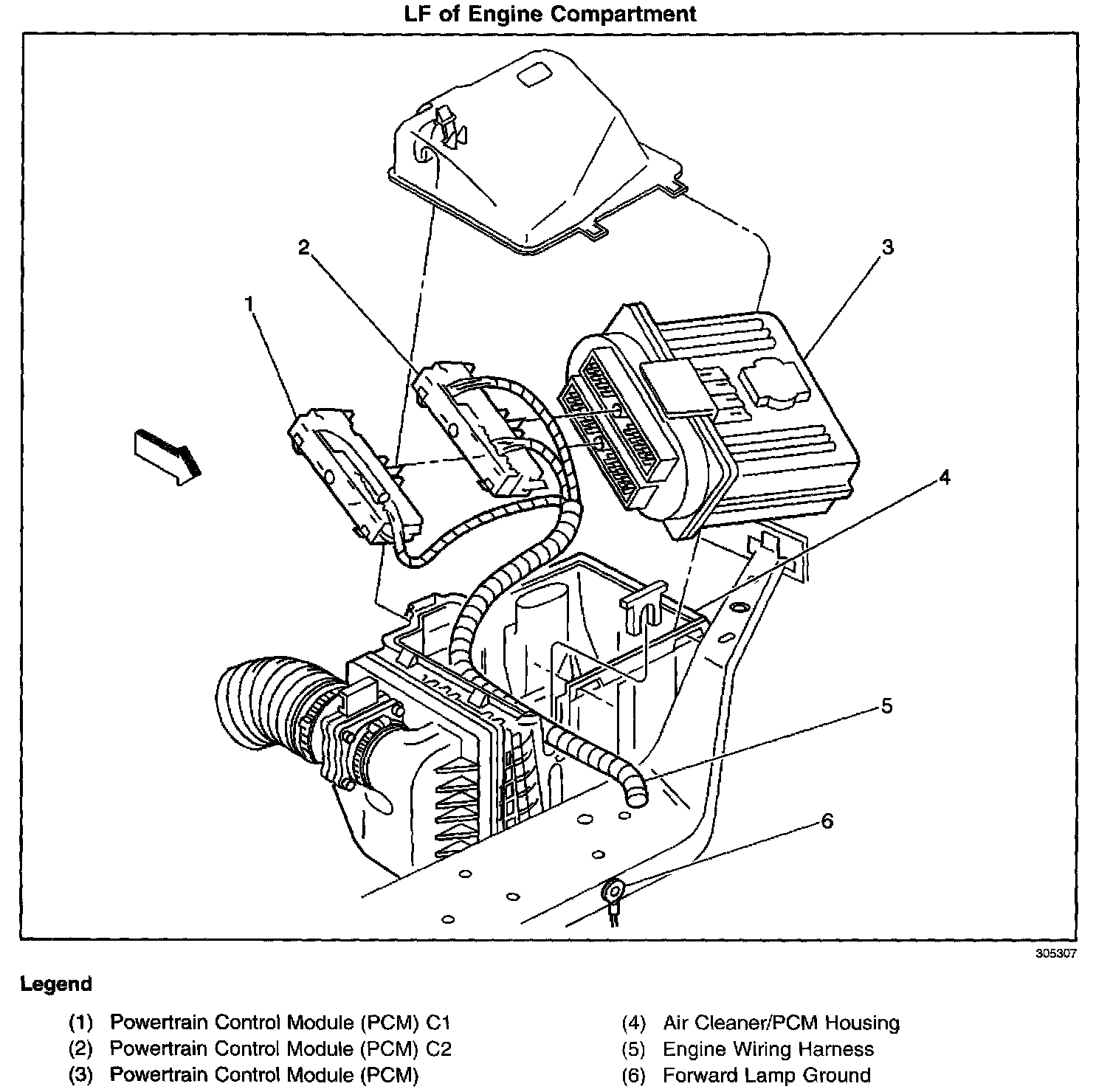 LF of Engine Compartment

2

3

1

4

5

6

305307

Legend

(1) Powertrain Control Module (PCM) C1
(2) Powertrain Control Module (PCM) C2
(3) Powertrain Control Module (PCM)

(4) Air Cleaner/PCM Housing
(5) Engine Wiring Harness
(6) Forward Lamp Ground