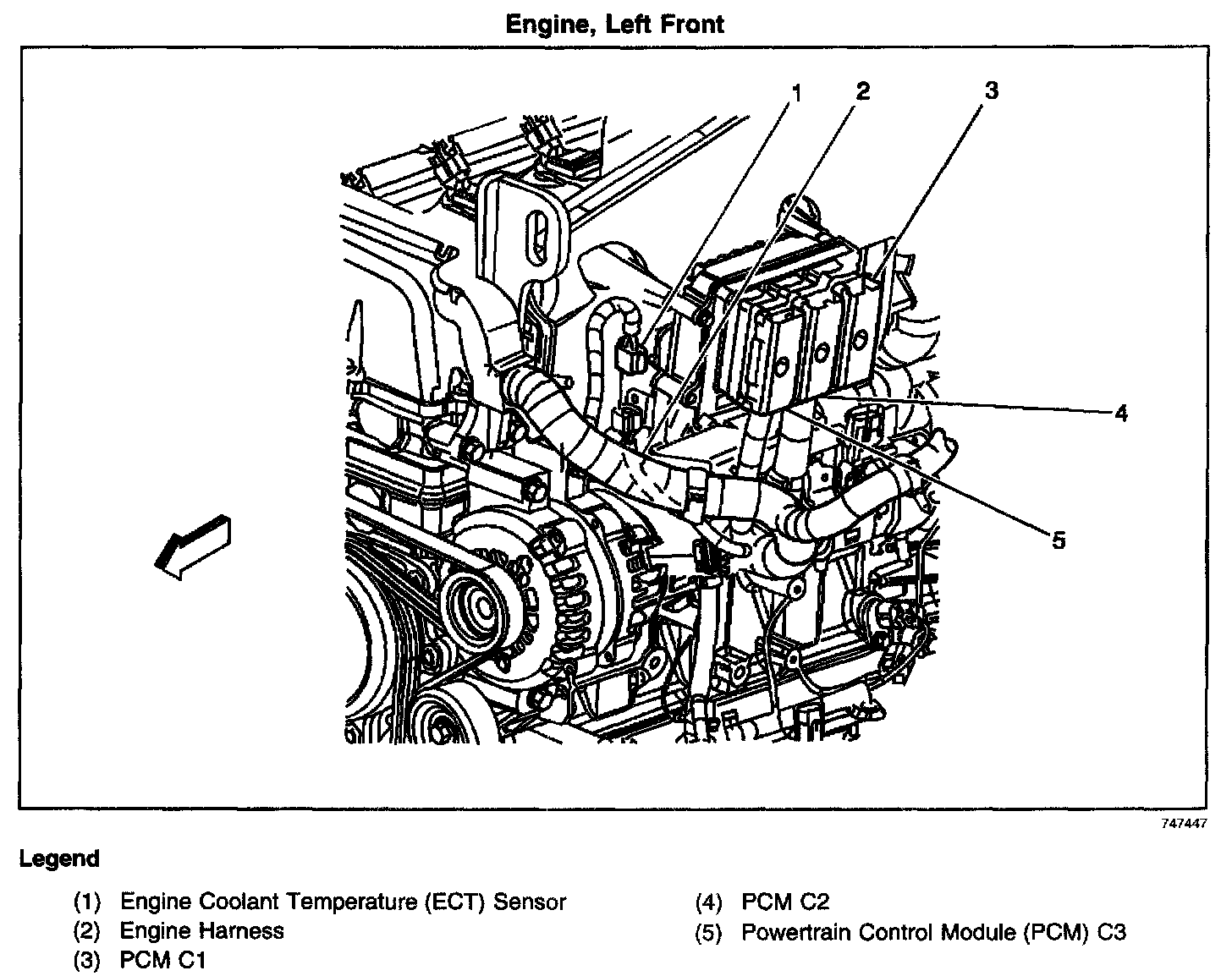 Engine, Left Front

1
2
3
4
5

747447

Legend

(1) Engine Coolant Temperature (ECT) Sensor
(2) Engine Harness
(3) PCM C1

(4) PCM C2
(5) Powertrain Control Module (PCM) C3