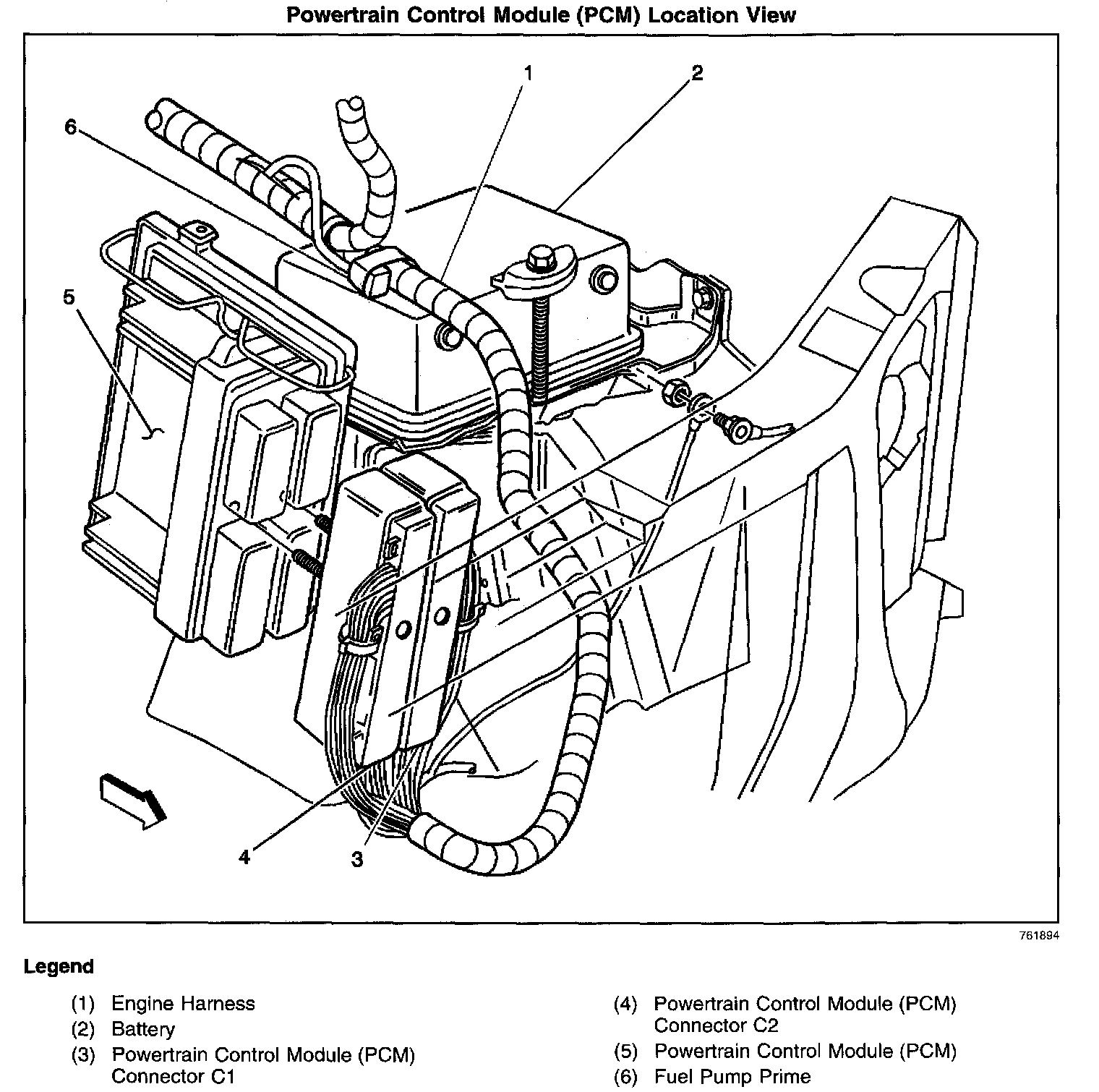 Powertrain Control Module (PCM) Location View

1
2
6
5
4
3

761894

Legend

(1) Engine Harness
(2) Battery
(3) Powertrain Control Module (PCM) Connector C1

(4) Powertrain Control Module (PCM) Connector C2
(5) Powertrain Control Module (PCM)
(6) Fuel Pump Prime