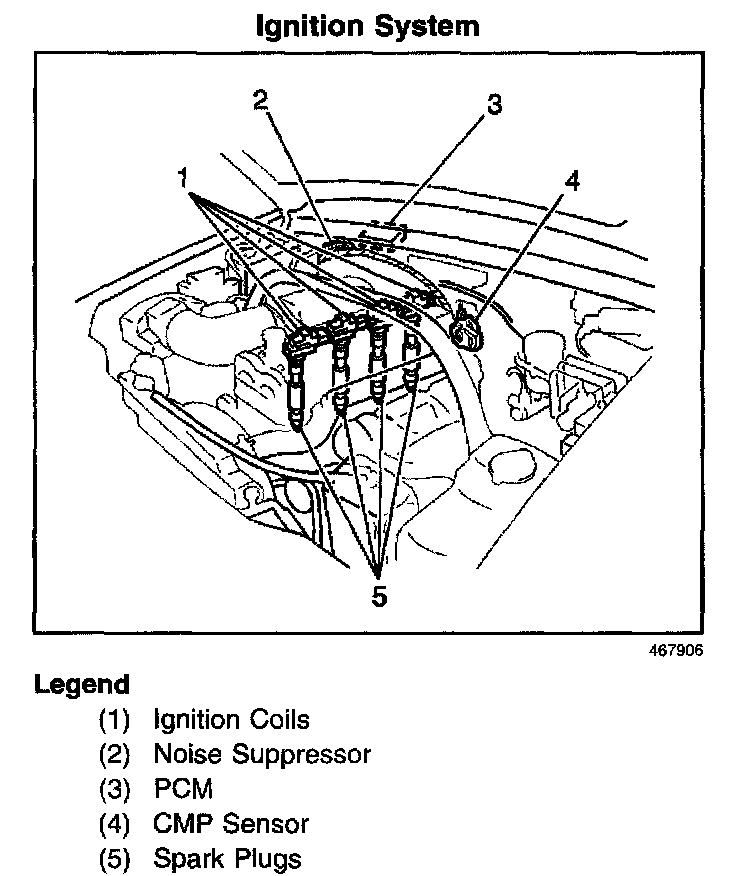 Ignition System

2
3
1
4
5

467906

Legend
(1) Ignition Coils
(2) Noise Suppressor
(3) PCM
(4) CMP Sensor
(5) Spark Plugs