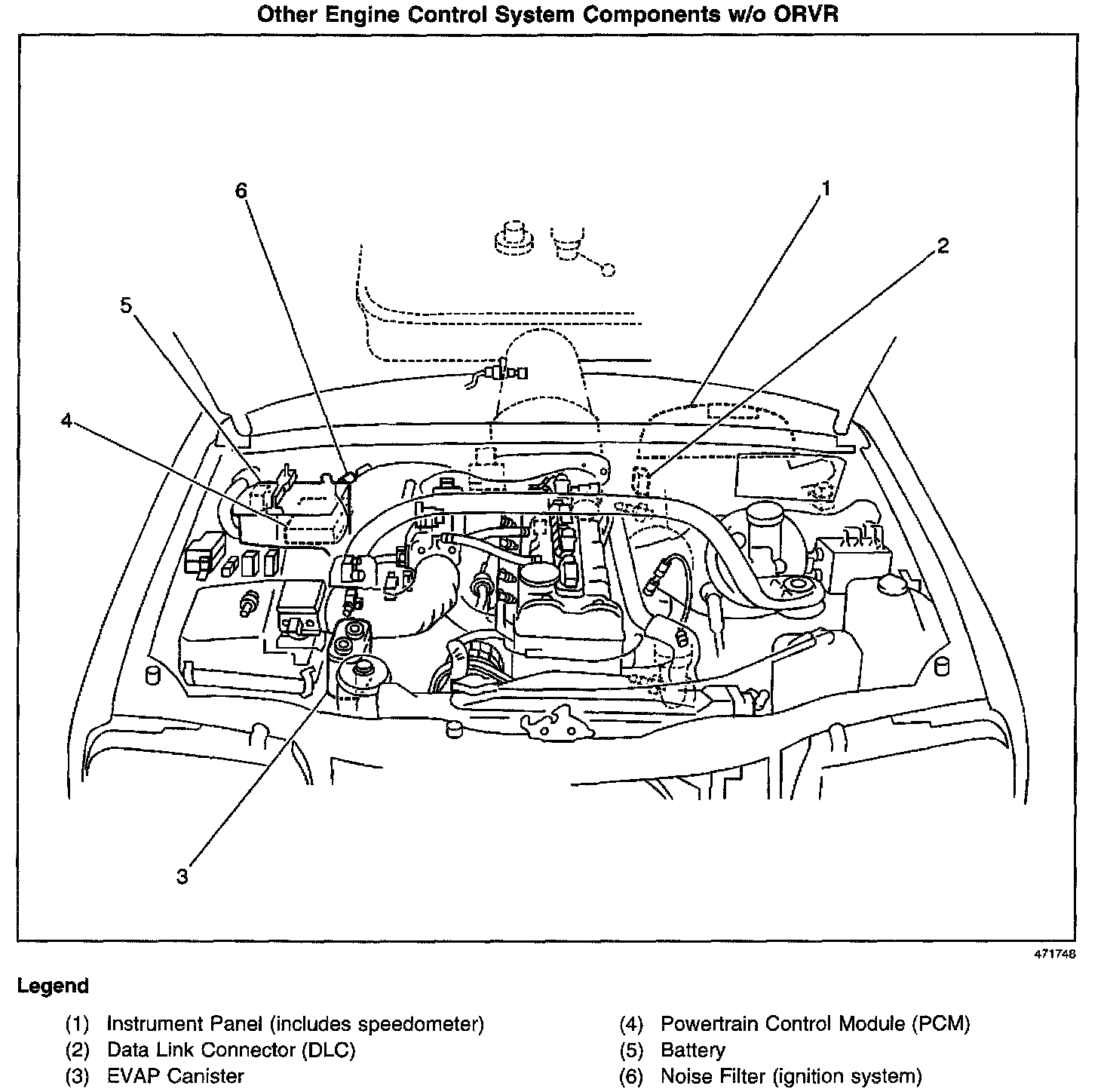 Other Engine Control System Components w/o ORVR

6
1
2
5
4
3

471748

Legend

(1) Instrument Panel (includes speedometer)
(2) Data Link Connector (DLC)
(3) EVAP Canister

(4) Powertrain Control Module (PCM)
(5) Battery
(6) Noise Filter (ignition system)