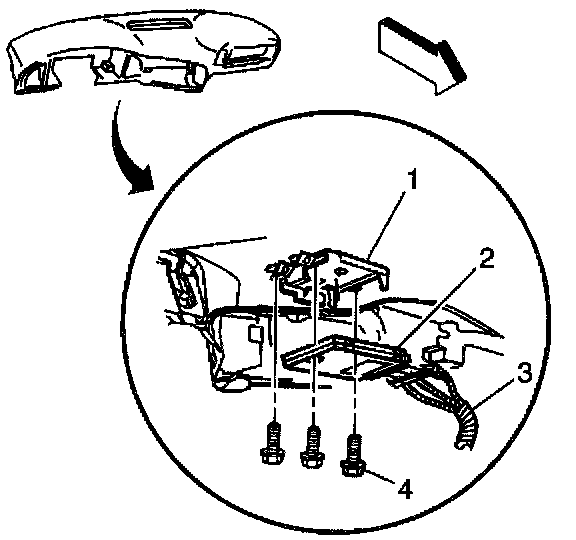 1
2
3
4