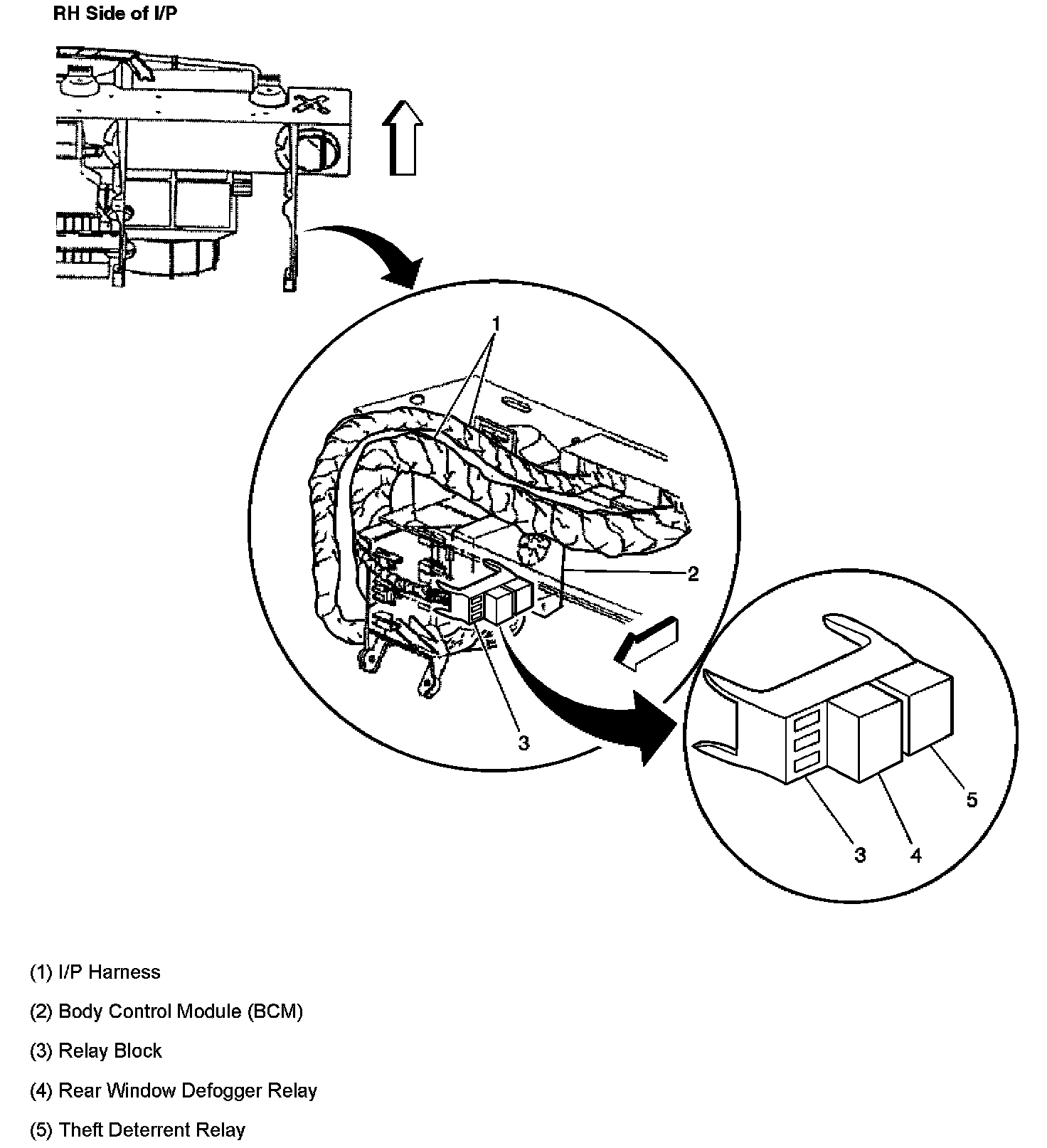 RH Side of I/P

1

2

3

3

4

5

(1) I/P Harness

(2) Body Control Module (BCM)

(3) Relay Block

(4) Rear Window Defogger Relay

(5) Theft Deterrent Relay